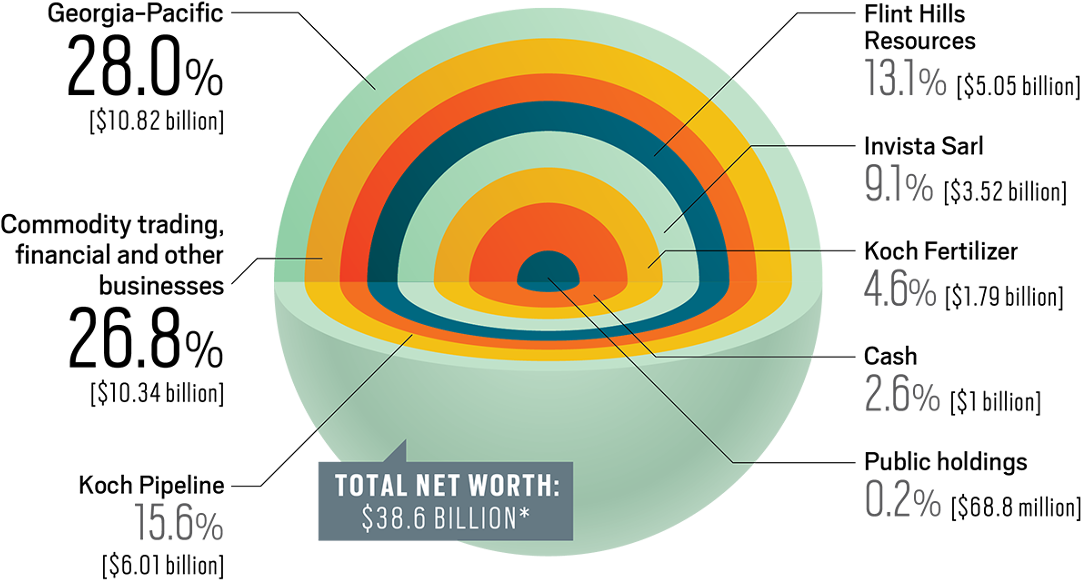 Georgia-Pacific
28.0%
[$10.82 billion]

Commodity trading, financial and other businesses
26.8%
[$10.34 billion]

Koch Pipeline
15.6%
[$6.01 billion]

TOTAL NET WORTH:
$38.6 BILLION*

Flint Hills Resources
13.1% [$5.05 billion]

Invista Sarl
9.1% [$3.52 billion]

Koch Fertilizer
4.6% [$1.79 billion]

Cash
2.6% [$1 billion]

Public holdings
0.2% [$68.8 million]