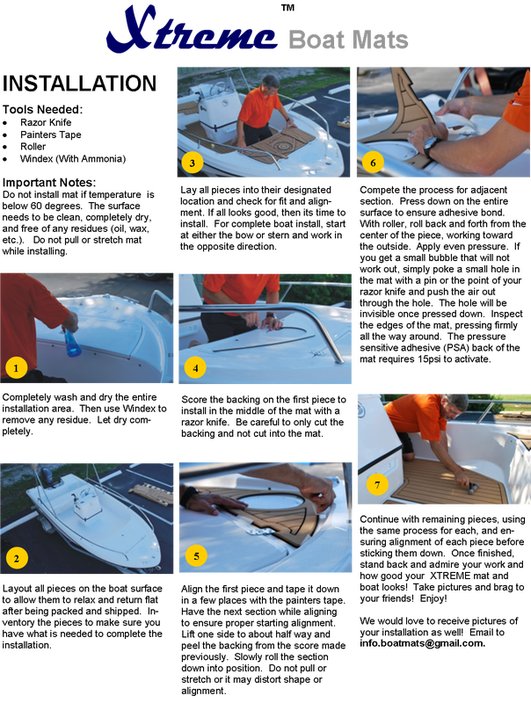 Xtreme™ Boat Mats

INSTALLATION

Tools Needed:
- Razor Knife
- Painters Tape
- Roller
- Windex (With Ammonia)

Important Notes:
Do not install mat if temperature is below 60 degrees. The surface needs to be clean, completely dry, and free of any residues (oil, wax, etc.). Do not pull or stretch mat while installing.

1

Completely wash and dry the entire installation area. Then use Windex to remove any residue. Let dry completely.

2

Layout all pieces on the boat surface to allow them to relax and return flat after being packed and shipped. Inventory the pieces to make sure you have what is needed to complete the installation.

3

Lay all pieces into their designated location and check for fit and alignment. If all looks good, then its time to install. For complete boat install, start at either the bow or stern and work in the opposite direction.

4

Score the backing on the first piece to install in the middle of the mat with a razor knife. Be careful to only cut the backing and not cut into the mat.

5

Align the first piece and tape it down in a few places with the painters tape. Have the next section while aligning to ensure proper starting alignment. Lift one side to about half way and peel the backing from the score made previously. Slowly roll the section down into position. Do not pull or stretch or it may distort shape or alignment.

6

Compete the process for adjacent section. Press down on the entire surface to ensure adhesive bond. With roller, roll back and forth from the center of the piece, working toward the outside. Apply even pressure. If you get a small bubble that will not work out, simply poke a small hole in the mat with a pin or the point of your razor knife and push the air out through the hole. The hole will be invisible once pressed down. Inspect the edges of the mat, pressing firmly all the way around. The pressure sensitive adhesive (PSA) back of the mat requires 15psi to activate.

7

Continue with remaining pieces, using the same process for each, and ensuring alignment of each piece before sticking them down. Once finished, stand back and admire your work and how good your XTREME mat and boat looks! Take pictures and brag to your friends! Enjoy!

We would love to receive pictures of your installation as well! Email to info.boatmats@gmail.com.