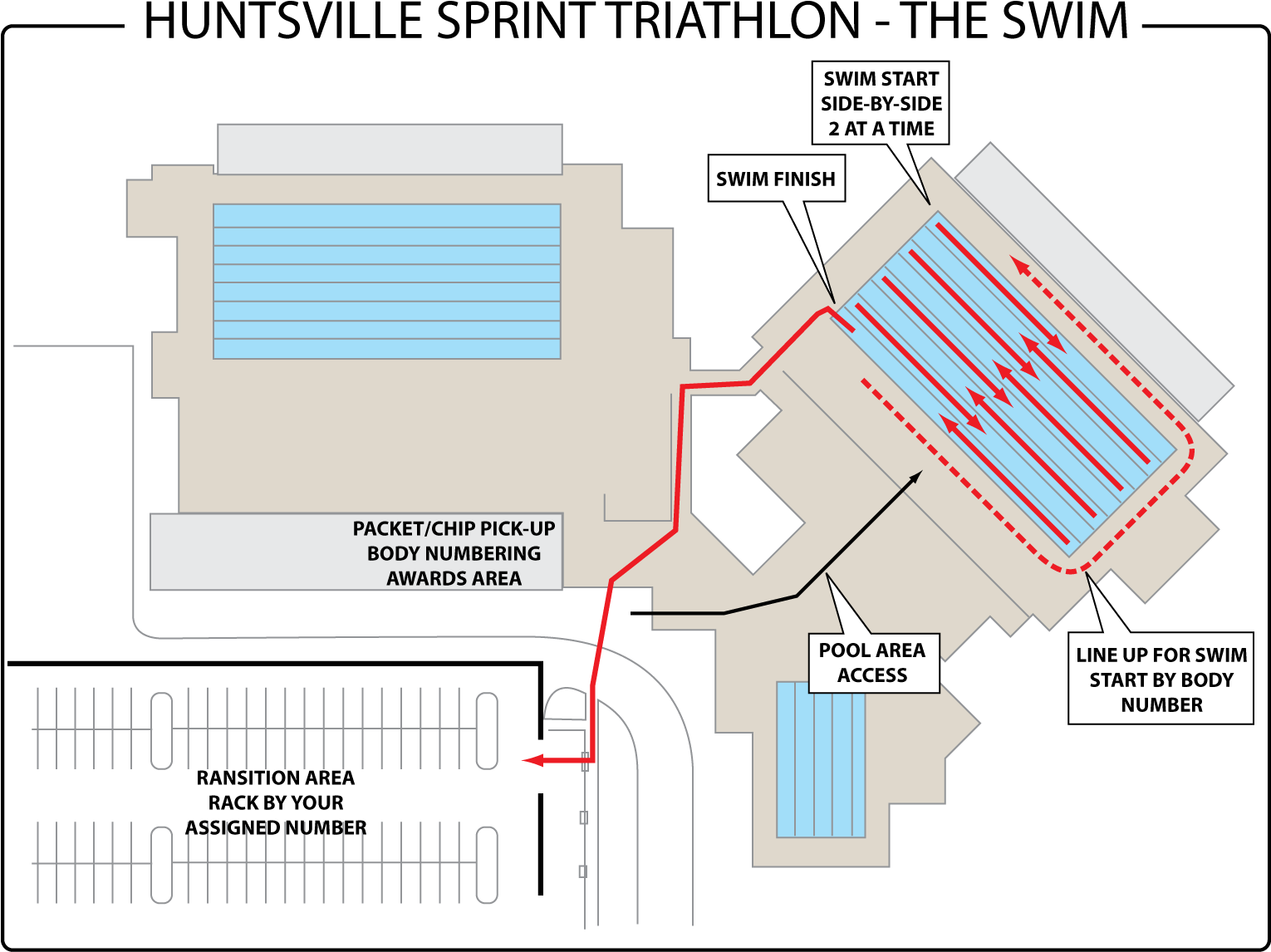 HUNTSVILLE SPRINT TRIATHLON - THE SWIM

SWIM START SIDE-BY-SIDE 2 AT A TIME

SWIM FINISH

PACKET/CHIP PICK-UP BODY NUMBERING AWARDS AREA

POOL AREA ACCESS

LINE UP FOR SWIM START BY BODY NUMBER

RANSITION AREA RACK BY YOUR ASSIGNED NUMBER