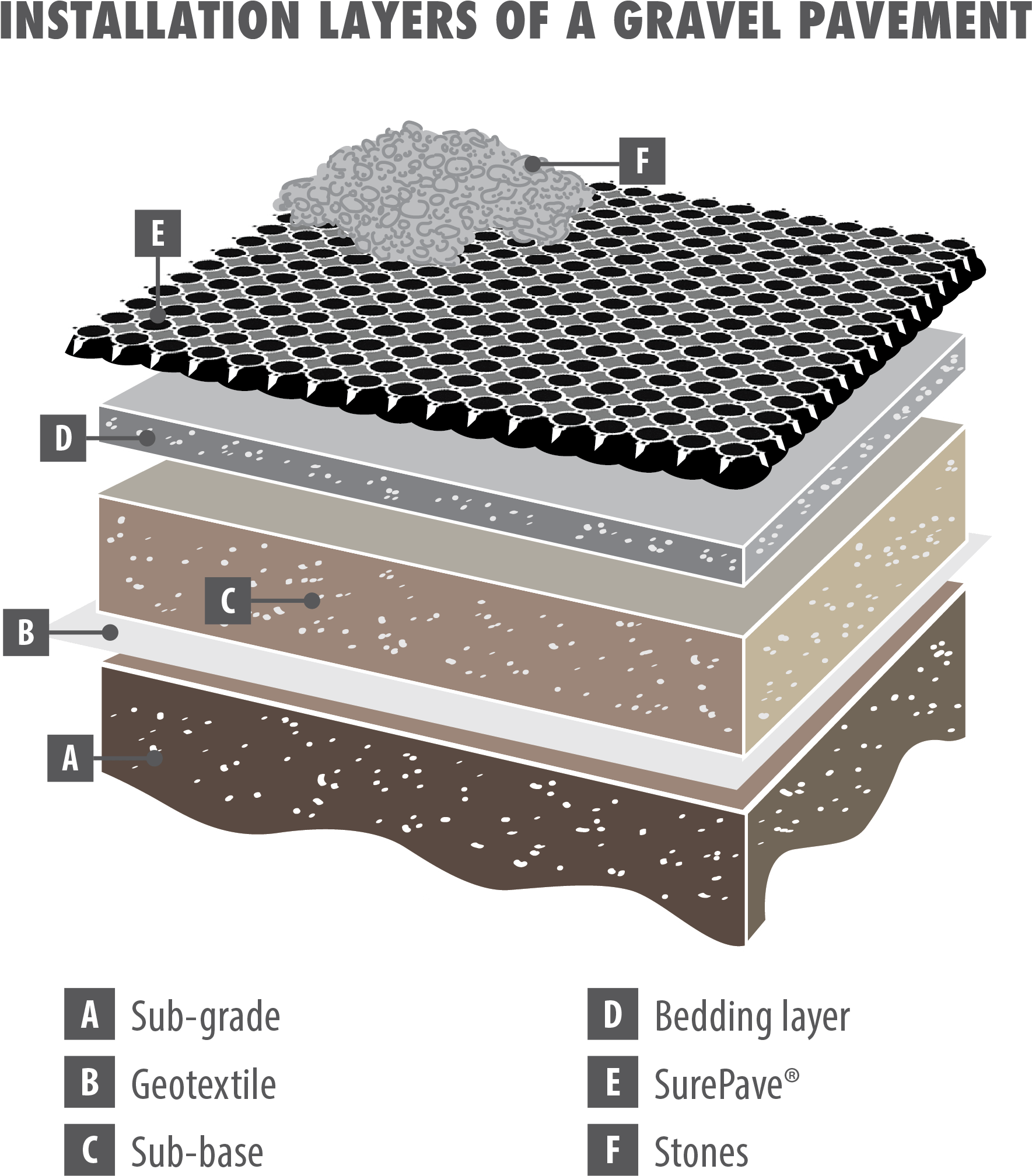 INSTALLATION LAYERS OF A GRAVEL PAVEMENT

F

E

D

C

B

A

A Sub-grade
B Geotextile
C Sub-base

D Bedding layer
E SurePave®
F Stones