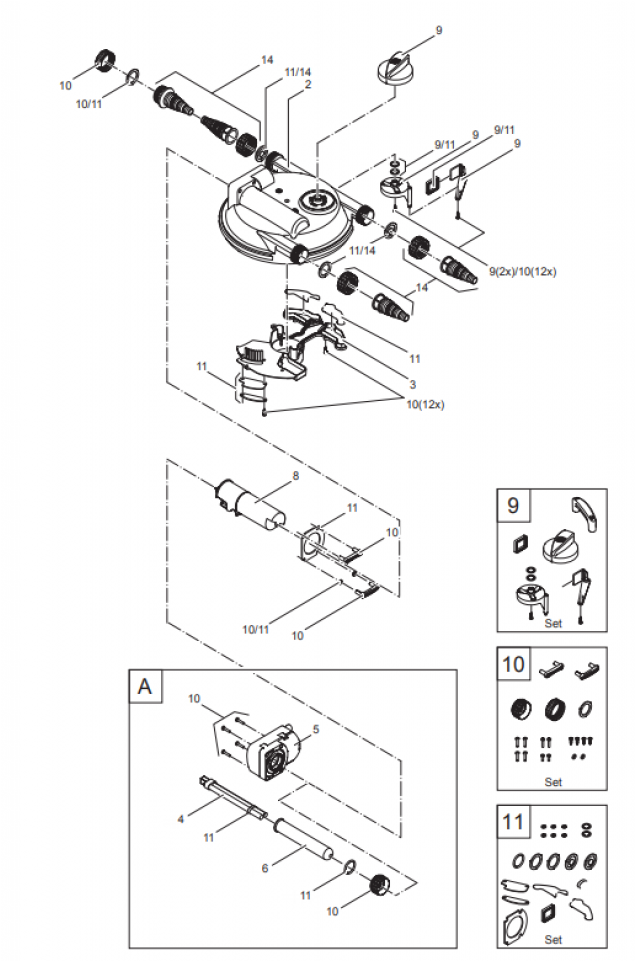 9
10
10/11
14
11/14
2
9/11
9
9/11
9
11/14
9(2x)/10(12x)
14
11
11
3
10(12x)
8
11
10
10/11
10
A
10
5
4
11
6
11
10
9
Set
10
Set
11
Set