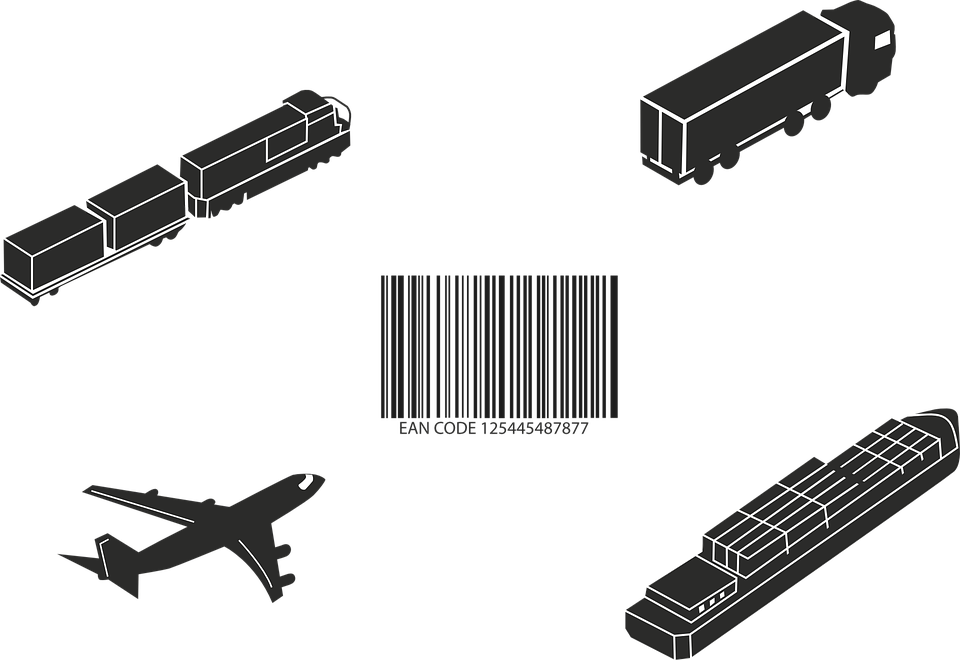 EAN CODE 125445487877