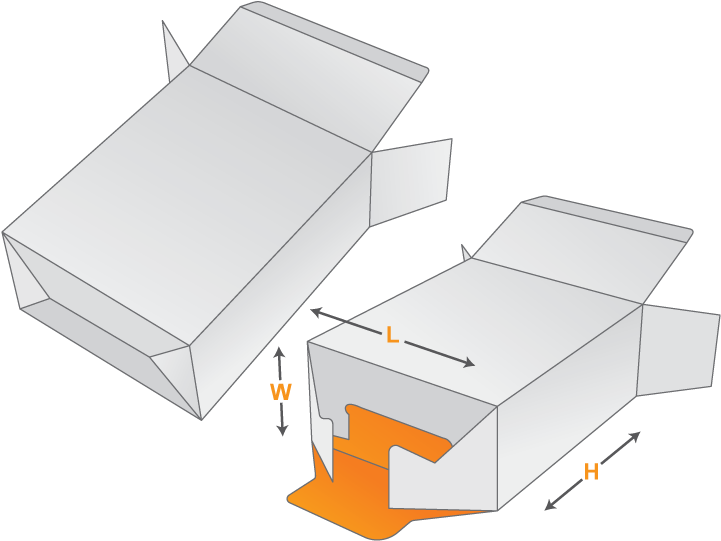 L
W
H