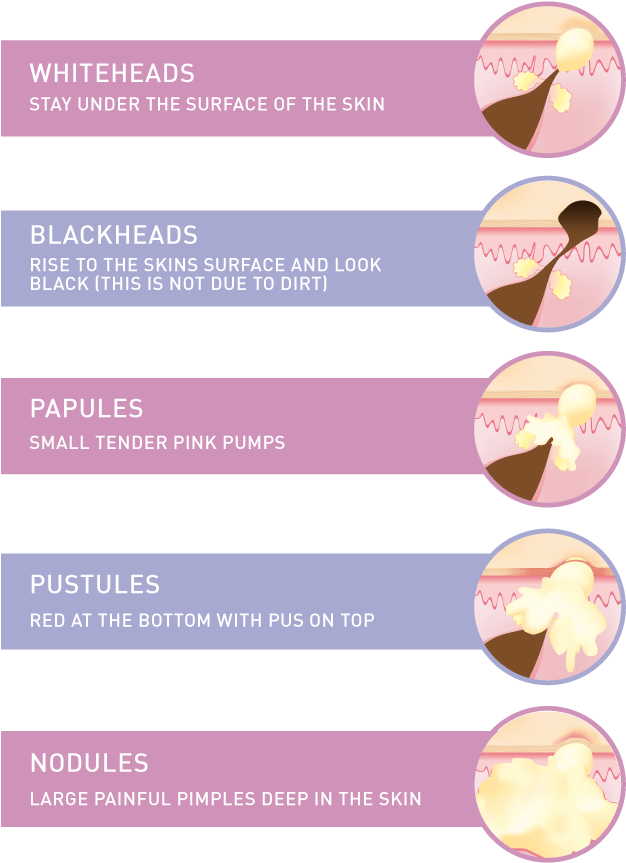 WHITEHEADS
STAY UNDER THE SURFACE OF THE SKIN

BLACKHEADS
RISE TO THE SKINS SURFACE AND LOOK BLACK (THIS IS NOT DUE TO DIRT)

PAPULES
SMALL TENDER PINK PUMPS

PUSTULES
RED AT THE BOTTOM WITH PUS ON TOP

NODULES
LARGE PAINFUL PIMPLES DEEP IN THE SKIN