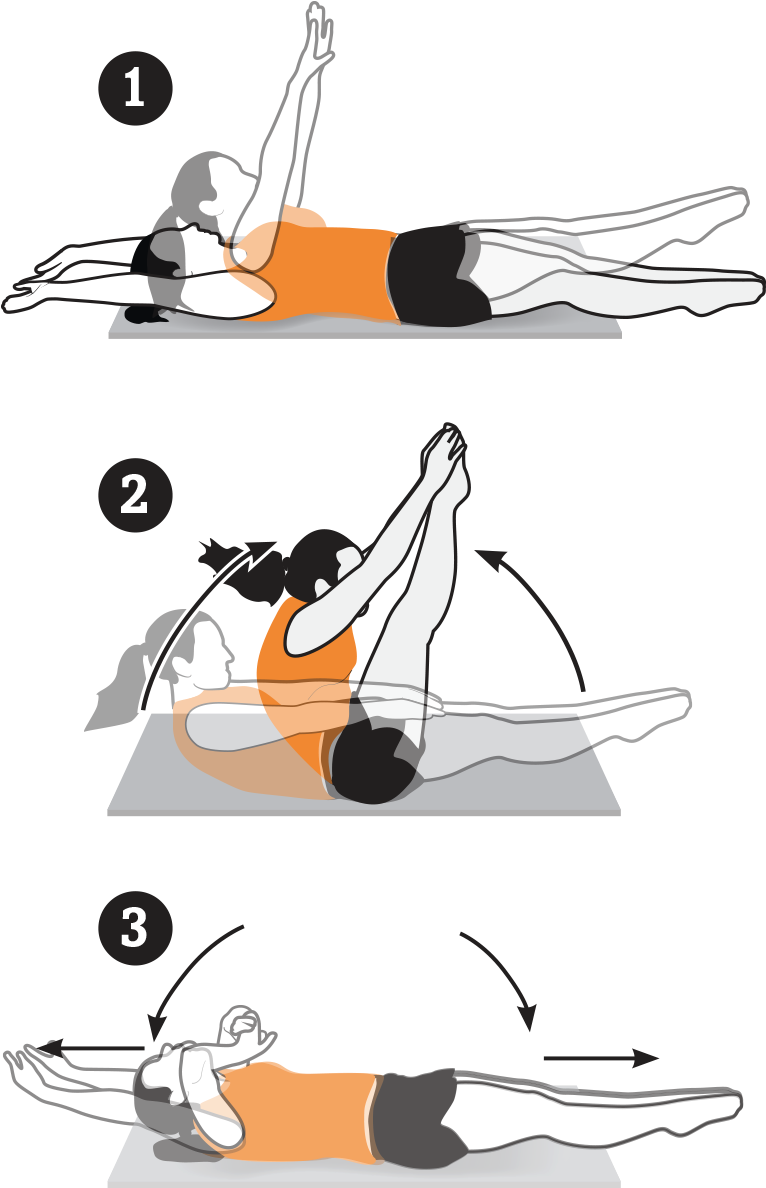 1

2

3