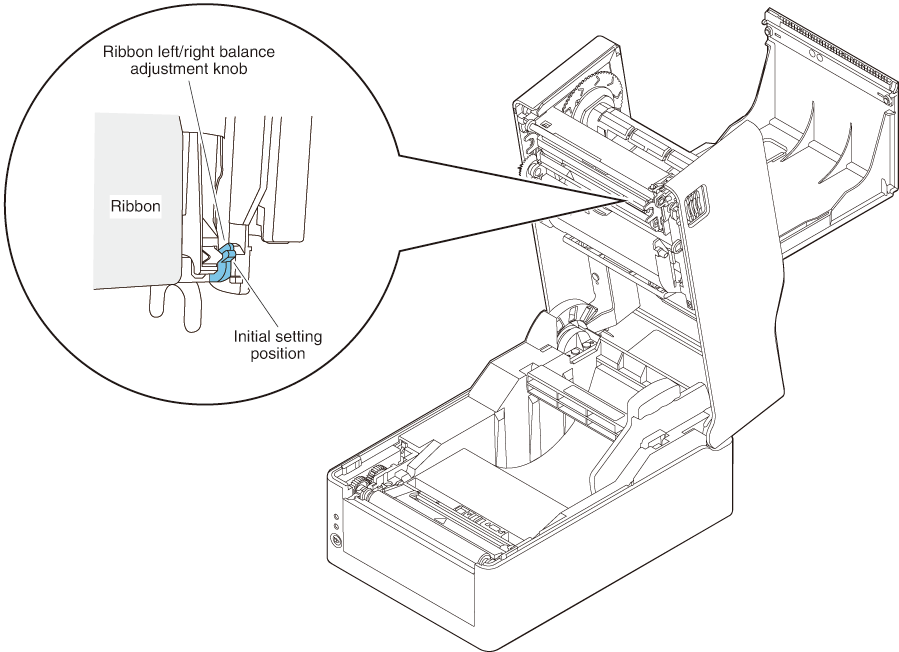 Ribbon left/right balance adjustment knob

Ribbon

Initial setting position