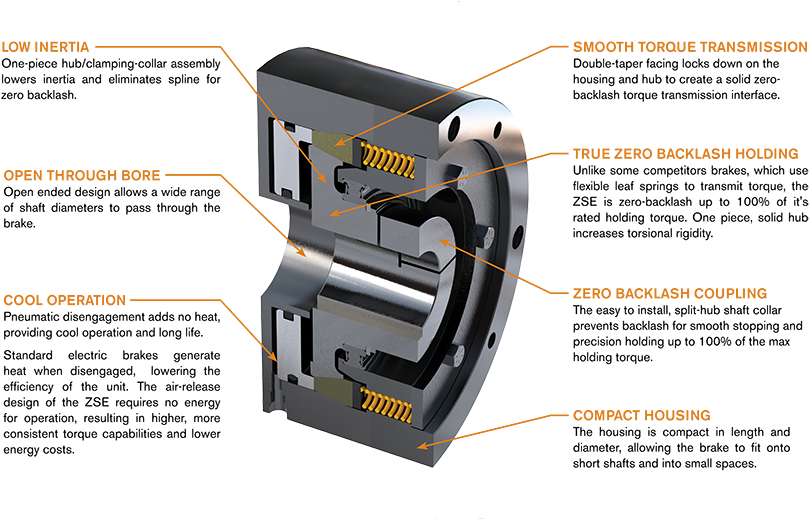 LOW INERTIA
One-piece hub/clamping-collar assembly lowers inertia and eliminates spline for zero backlash.

OPEN THROUGH BORE
Open ended design allows a wide range of shaft diameters to pass through the brake.

COOL OPERATION
Pneumatic disengagement adds no heat, providing cool operation and long life.

Standard electric brakes generate heat when disengaged, lowering the efficiency of the unit. The air-release design of the ZSE requires no energy for operation, resulting in higher, more consistent torque capabilities and lower energy costs.

SMOOTH TORQUE TRANSMISSION
Double-taper facing locks down on the housing and hub to create a solid zero-backlash torque transmission interface.

TRUE ZERO BACKLASH HOLDING
Unlike some competitors brakes, which use flexible leaf springs to transmit torque, the ZSE is zero-backlash up to 100% of it's rated holding torque. One piece, solid hub increases torsional rigidity.

ZERO BACKLASH COUPLING
The easy to install, split-hub shaft collar prevents backlash for smooth stopping and precision holding up to 100% of the max holding torque.

COMPACT HOUSING
The housing is compact in length and diameter, allowing the brake to fit onto short shafts and into small spaces.