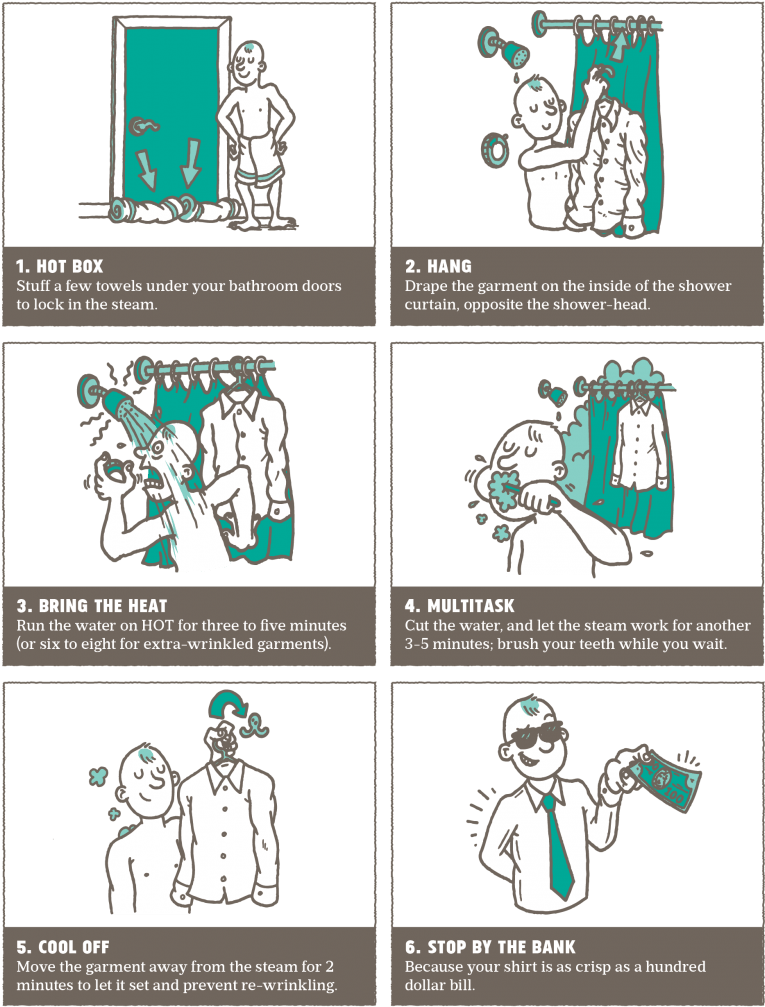 1. HOT BOX
Stuff a few towels under your bathroom doors to lock in the steam.

2. HANG
Drape the garment on the inside of the shower curtain, opposite the shower-head.

3. BRING THE HEAT
Run the water on HOT for three to five minutes (or six to eight for extra-wrinkled garments).

4. MULTITASK
Cut the water, and let the steam work for another 3-5 minutes; brush your teeth while you wait.

5. COOL OFF
Move the garment away from the steam for 2 minutes to let it set and prevent re-wrinkling.

6. STOP BY THE BANK
Because your shirt is as crisp as a hundred dollar bill.