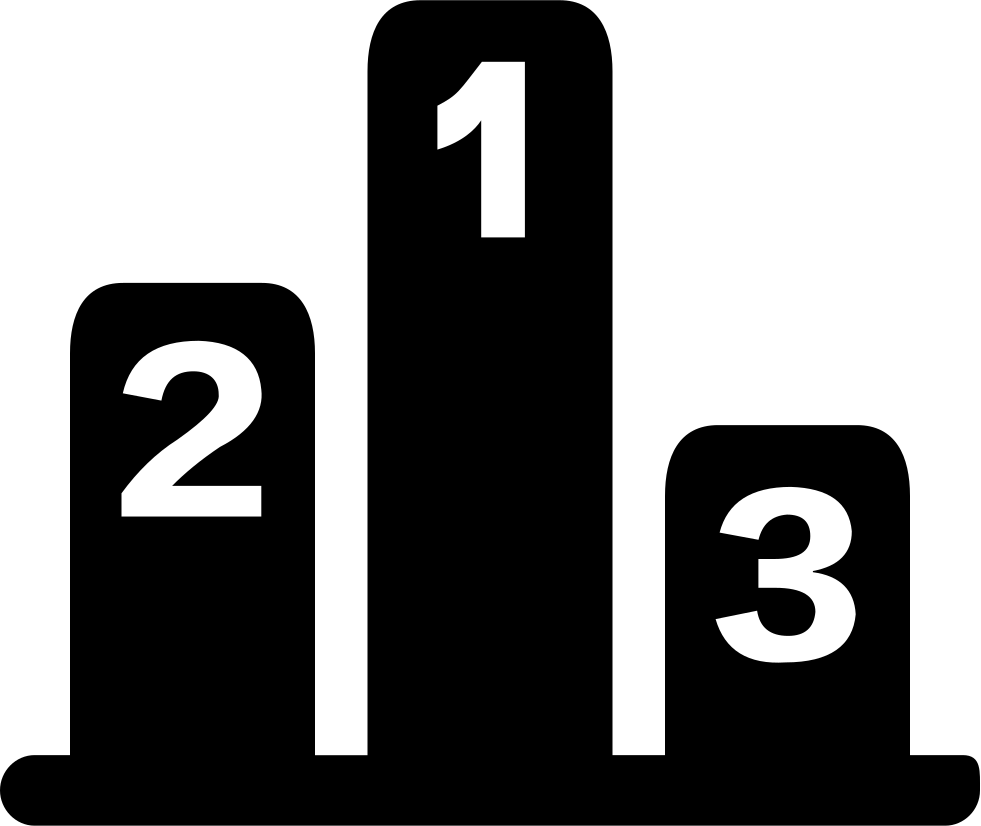 2
1
3