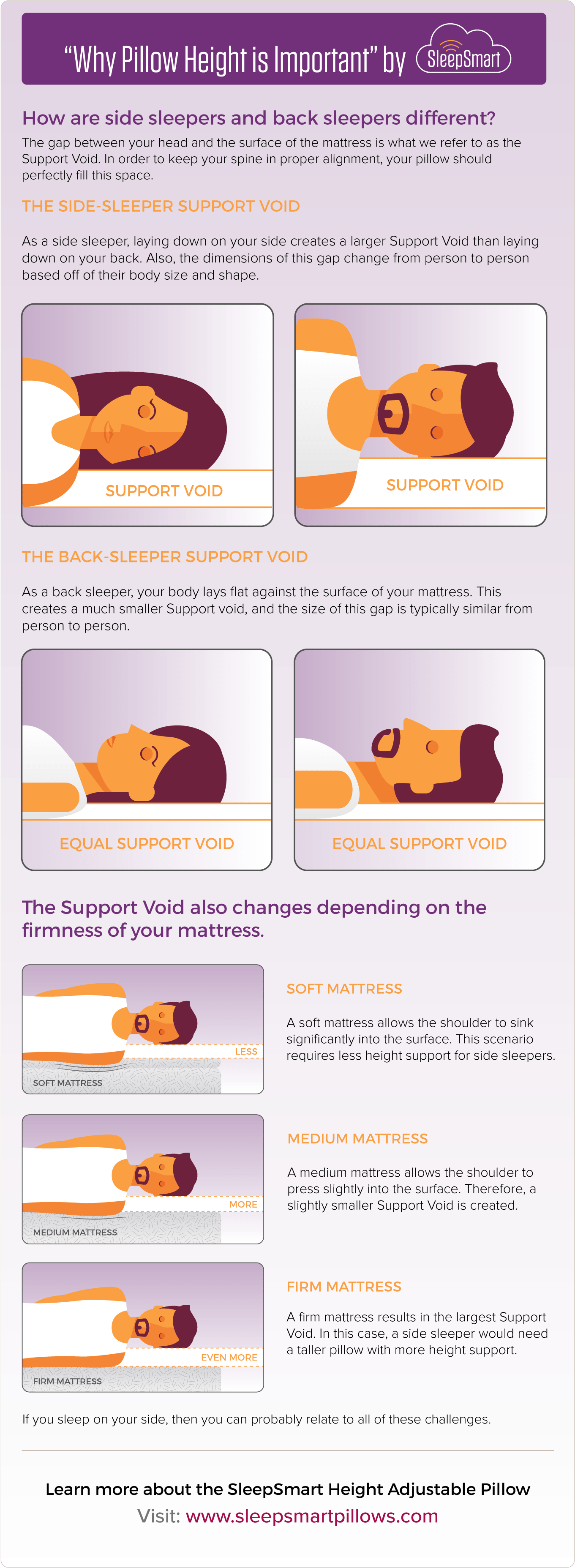 "Why Pillow Height is Important" by SleepSmart

How are side sleepers and back sleepers different?

The gap between your head and the surface of the mattress is what we refer to as the Support Void. In order to keep your spine in proper alignment, your pillow should perfectly fill this space.

THE SIDE-SLEEPER SUPPORT VOID

As a side sleeper, laying down on your side creates a larger Support Void than laying down on your back. Also, the dimensions of this gap change from person to person based off of their body size and shape.

SUPPORT VOID

SUPPORT VOID

THE BACK-SLEEPER SUPPORT VOID

As a back sleeper, your body lays flat against the surface of your mattress. This creates a much smaller Support void, and the size of this gap is typically similar from person to person.

EQUAL SUPPORT VOID

EQUAL SUPPORT VOID

The Support Void also changes depending on the firmness of your mattress.

LESS

SOFT MATTRESS

SOFT MATTRESS

A soft mattress allows the shoulder to sink significantly into the surface. This scenario requires less height support for side sleepers.

MORE

MEDIUM MATTRESS

MEDIUM MATTRESS

A medium mattress allows the shoulder to press slightly into the surface. Therefore, a slightly smaller Support Void is created.

EVEN MORE

FIRM MATTRESS

FIRM MATTRESS

A firm mattress results in the largest Support Void. In this case, a side sleeper would need a taller pillow with more height support.

If you sleep on your side, then you can probably relate to all of these challenges.

Learn more about the SleepSmart Height Adjustable Pillow

Visit: www.sleepsmartpillows.com