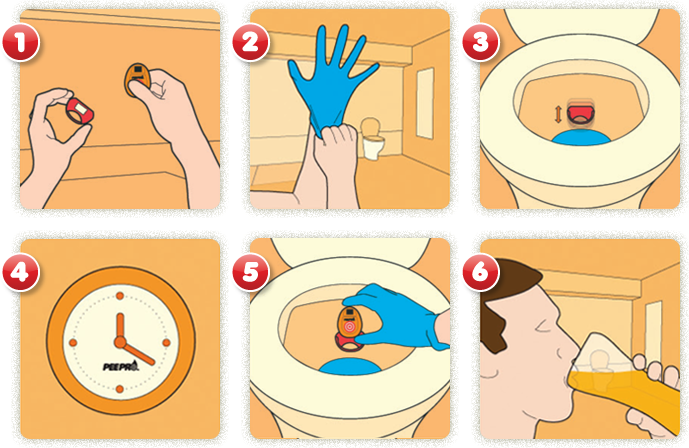 1
2
3
4
PEEPRO
5
6