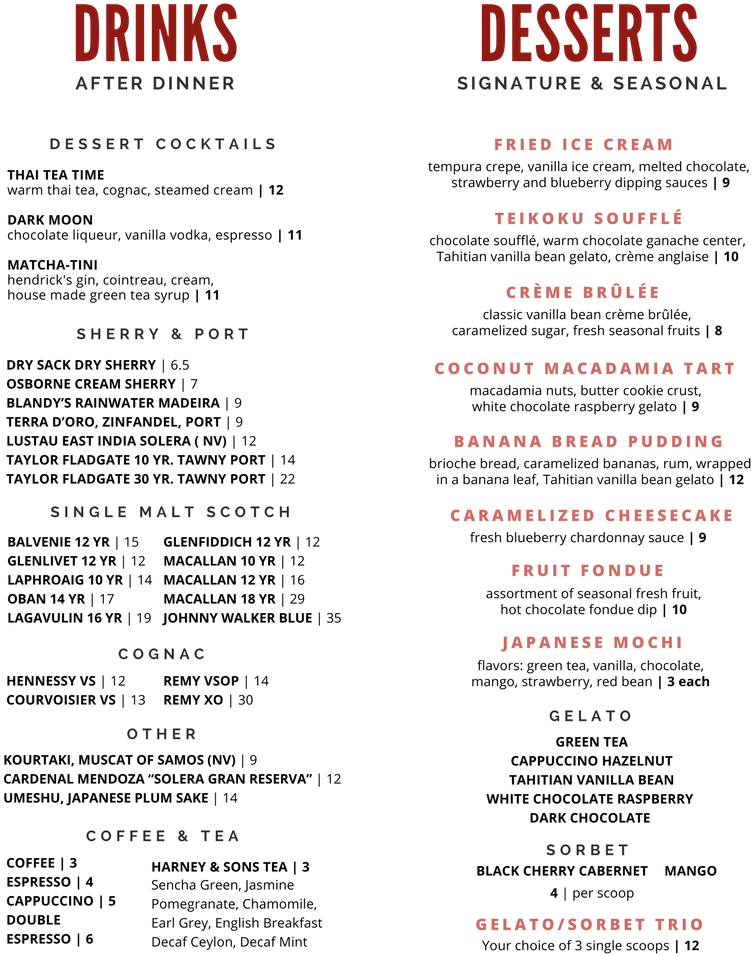 DRINKS
AFTER DINNER

DESSERT COCKTAILS

THAI TEA TIME
warm thai tea, cognac, steamed cream | 12

DARK MOON
chocolate liqueur, vanilla vodka, espresso | 11

MATCHA-TINI
hendrick's gin, cointreau, cream, house made green tea syrup | 11

SHERRY & PORT

DRY SACK DRY SHERRY | 6.5
OSBORNE CREAM SHERRY | 7
BLANDY'S RAINWATER MADEIRA | 9
TERRA D'ORO, ZINFANDEL, PORT | 9
LUSTAU EAST INDIA SOLERA ( NV) | 12
TAYLOR FLADGATE 10 YR. TAWNY PORT | 14
TAYLOR FLADGATE 30 YR. TAWNY PORT | 22

SINGLE MALT SCOTCH

BALVENIE 12 YR | 15
GLENLIVET 12 YR | 12
LAPHROAIG 10 YR | 14
OBAN 14 YR | 17
LAGAVULIN 16 YR | 19

GLENFIDDICH 12 YR | 12
MACALLAN 10 YR | 12
MACALLAN 12 YR | 16
MACALLAN 18 YR | 29
JOHNNY WALKER BLUE | 35

COGNAC

HENNESSY VS | 12
COURVOISIER VS | 13

REMY VSOP | 14
REMY XO | 30

OTHER

KOURTAKI, MUSCAT OF SAMOS (NV) | 9
CARDENAL MENDOZA "SOLERA GRAN RESERVA" | 12
UMESHU, JAPANESE PLUM SAKE | 14

COFFEE & TEA

COFFEE | 3
ESPRESSO | 4
CAPPUCCINO | 5
DOUBLE ESPRESSO | 6

HARNEY & SONS TEA | 3
Sencha Green, Jasmine Pomegranate, Chamomile, Earl Grey, English Breakfast Decaf Ceylon, Decaf Mint

DESSERTS
SIGNATURE & SEASONAL

FRIED ICE CREAM
tempura crepe, vanilla ice cream, melted chocolate, strawberry and blueberry dipping sauces | 9

TEIKOKU SOUFFLÉ
chocolate soufflé, warm chocolate ganache center, Tahitian vanilla bean gelato, crème anglaise | 10

CRÈME BRÛLÉE
classic vanilla bean crème brûlée, caramelized sugar, fresh seasonal fruits | 8

COCONUT MACADAMIA TART
macadamia nuts, butter cookie crust, white chocolate raspberry gelato | 9

BANANA BREAD PUDDING
brioche bread, caramelized bananas, rum, wrapped in a banana leaf, Tahitian vanilla bean gelato | 12

CARAMELIZED CHEESECAKE
fresh blueberry chardonnay sauce | 9

FRUIT FONDUE
assortment of seasonal fresh fruit, hot chocolate fondue dip | 10

JAPANESE MOCHI
flavors: green tea, vanilla, chocolate, mango, strawberry, red bean | 3 each

GELATO
GREEN TEA
CAPPUCCINO HAZELNUT
TAHITIAN VANILLA BEAN
WHITE CHOCOLATE RASPBERRY
DARK CHOCOLATE

SORBET
BLACK CHERRY CABERNET MANGO
4 | per scoop

GELATO/SORBET TRIO
Your choice of 3 single scoops | 12