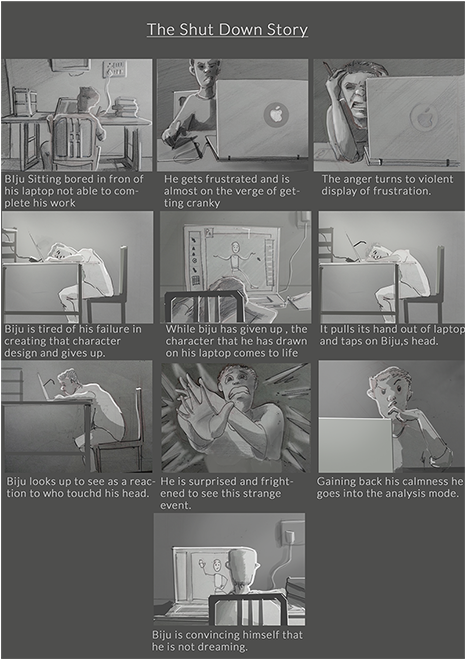 The Shut Down Story

BIju Sitting bored in fron of his laptop not able to complete his work

He gets frustrated and is almost on the verge of getting cranky

The anger turns to violent display of frustration.

Biju is tired of his failure in creating that character design and gives up.

While biju has given up , the character that he has drawn on his laptop comes to life

It pulls its hand out of laptop and taps on Biju,s head.

Biju looks up to see as a reaction to who touchd his head.

He is surprised and frightened to see this strange event.

Gaining back his calmness he goes into the analysis mode.

Biju is convincing himself that he is not dreaming.