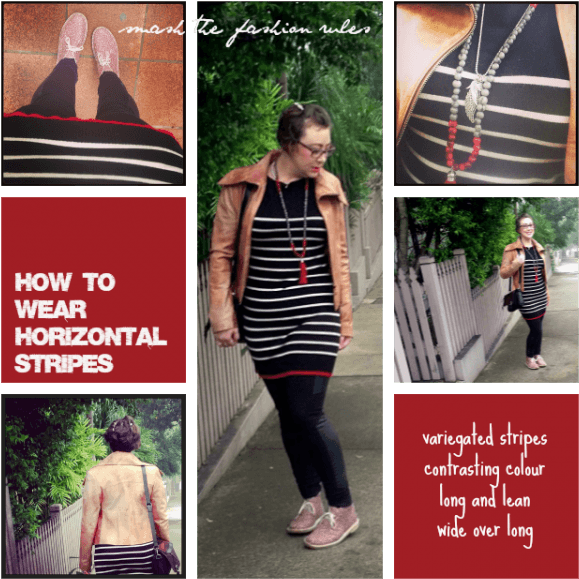 smash the fashion rules

HOW TO WEAR HORIZONTAL STRIPES

variegated stripes
contrasting colour
long and lean
wide over long