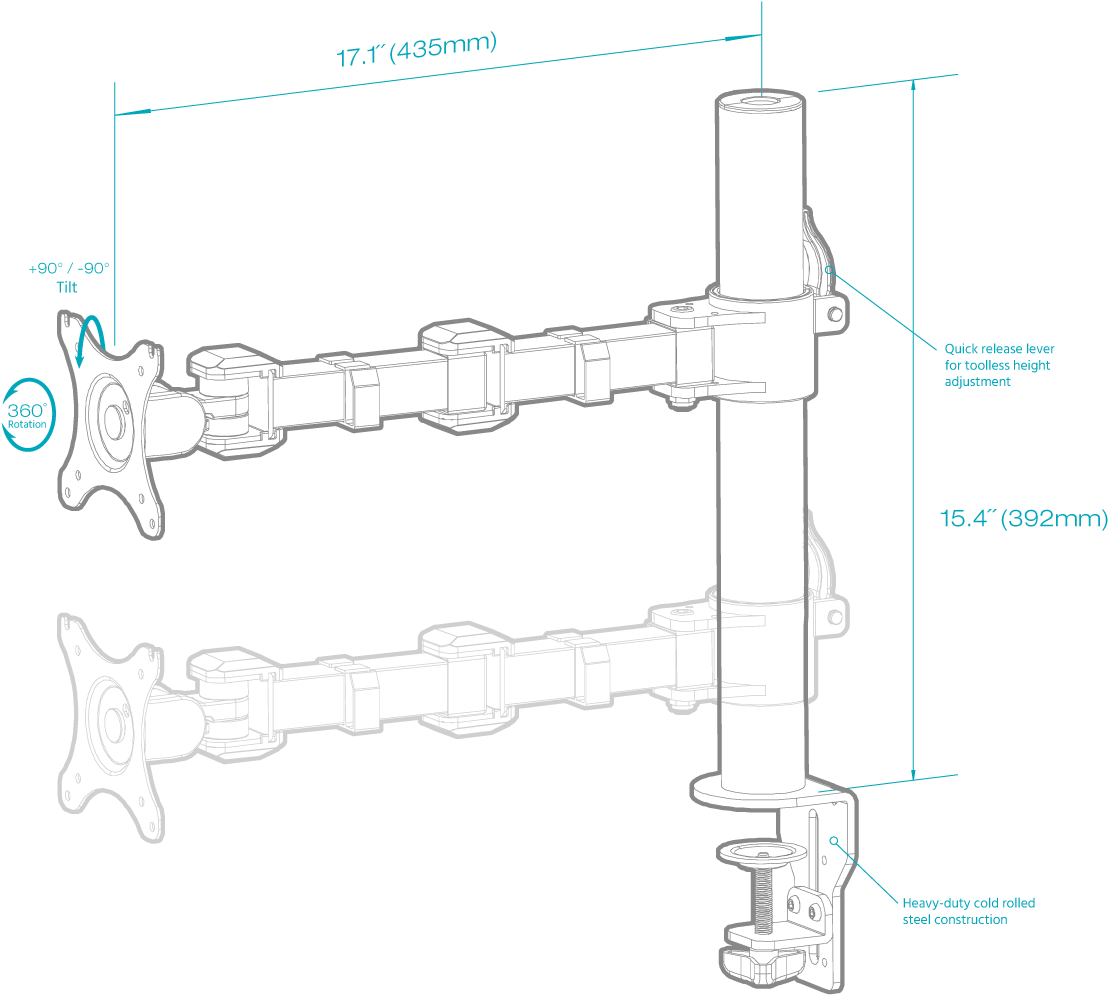 17.1˝(435mm)

+90° / -90°
Tilt

360°
Rotation

Quick release lever for toolless height adjustment

15.4˝(392mm)

Heavy-duty cold rolled steel construction