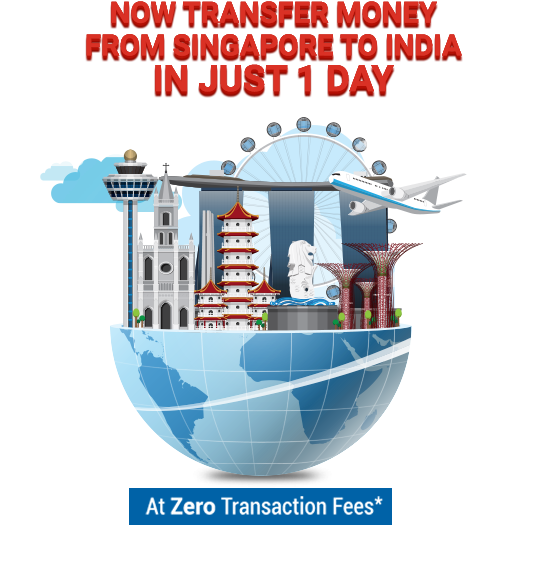 NOW TRANSFER MONEY FROM SINGAPORE TO INDIA IN JUST 1 DAY

At Zero Transaction Fees*