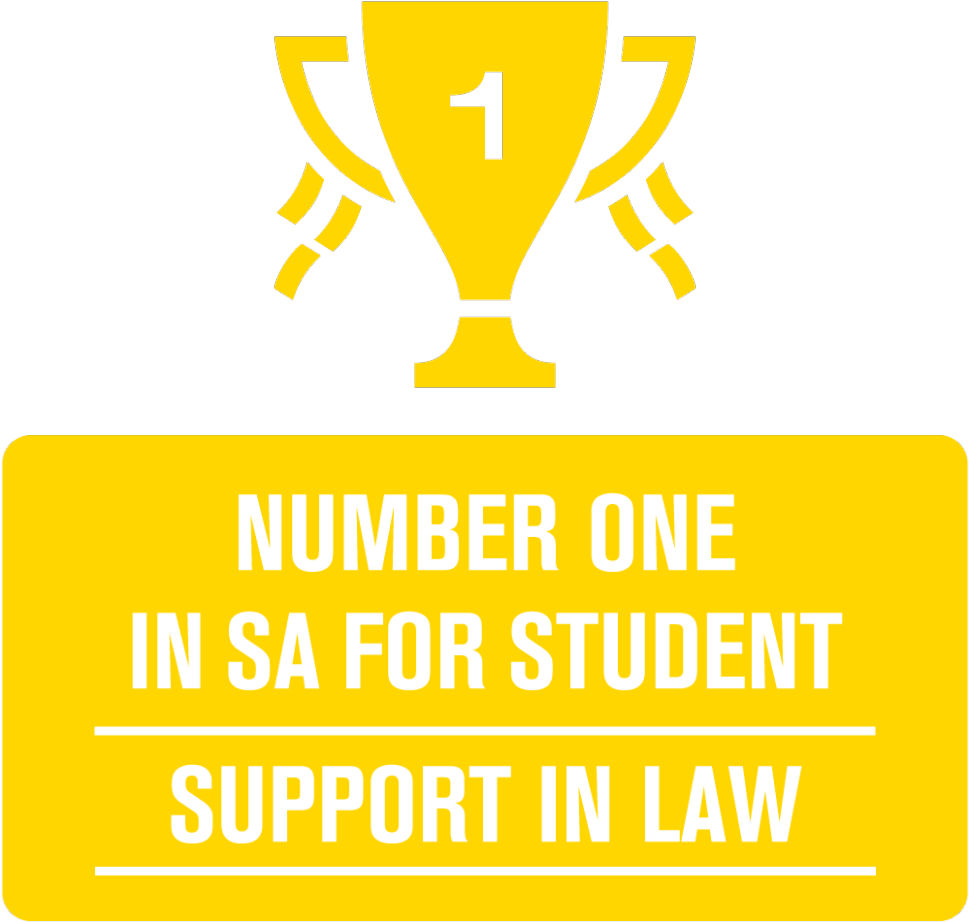 1

NUMBER ONE
IN SA FOR STUDENT

SUPPORT IN LAW