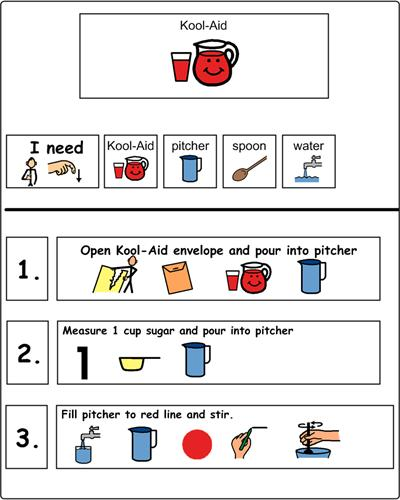 Kool-Aid

I need

Kool-Aid

pitcher

spoon

water

1.

Open Kool-Aid envelope and pour into pitcher

2.

Measure 1 cup sugar and pour into pitcher

1

3.

Fill pitcher to red line and stir.