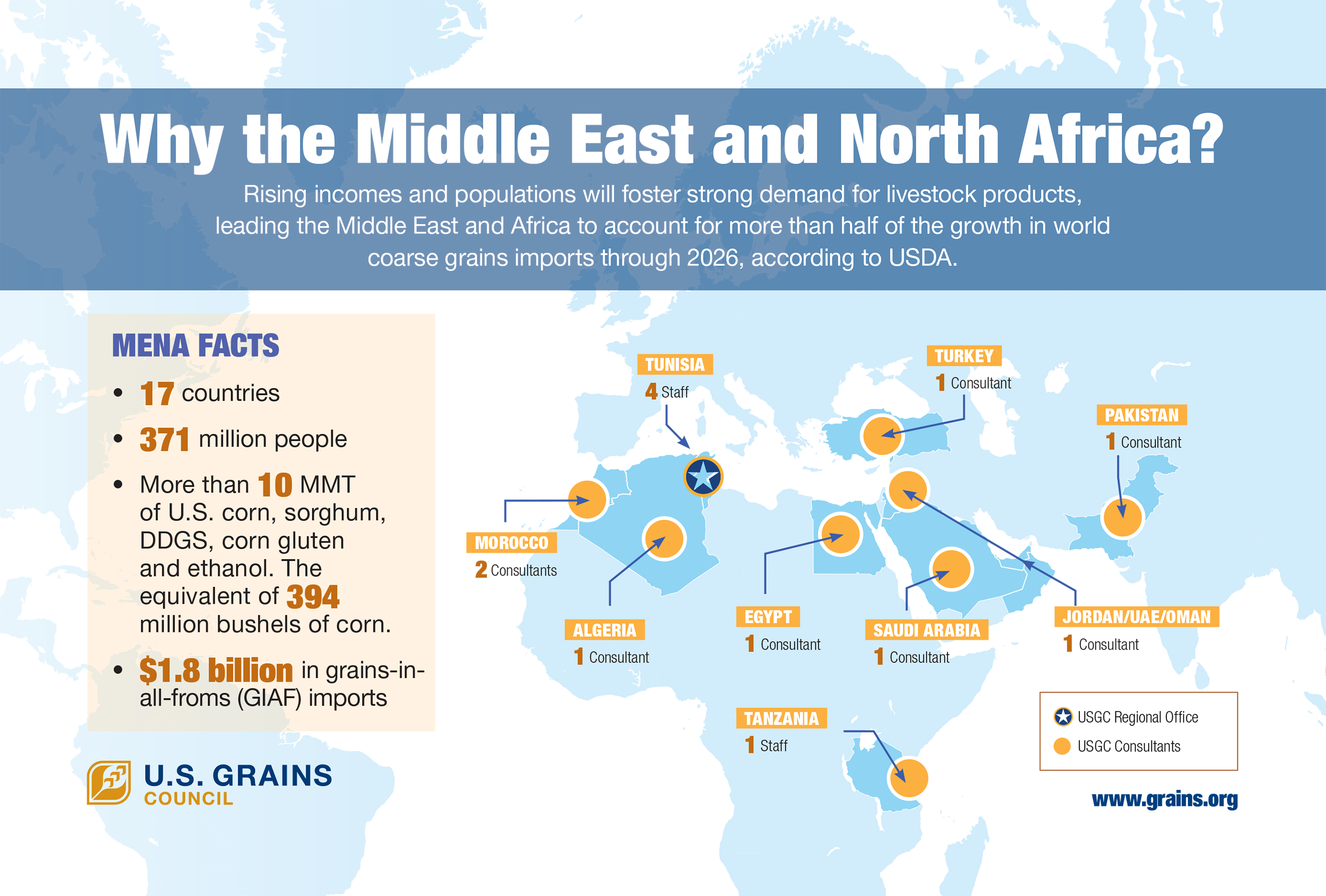 Why the Middle East and North Africa?

Rising incomes and populations will foster strong demand for livestock products, leading the Middle East and Africa to account for more than half of the growth in world coarse grains imports through 2026, according to USDA.

MENA FACTS

• 17 countries
• 371 million people
• More than 10 MMT of U.S. corn, sorghum, DDGS, corn gluten and ethanol. The equivalent of 394 million bushels of corn.
• $1.8 billion in grains-in-all-froms (GIAF) imports

U.S. GRAINS COUNCIL

TUNISIA
4 Staff

TURKEY
1 Consultant

PAKISTAN
1 Consultant

MOROCCO
2 Consultants

ALGERIA
1 Consultant

EGYPT
1 Consultant

SAUDI ARABIA
1 Consultant

JORDAN/UAE/OMAN
1 Consultant

TANZANIA
1 Staff

USGC Regional Office
USGC Consultants

www.grains.org