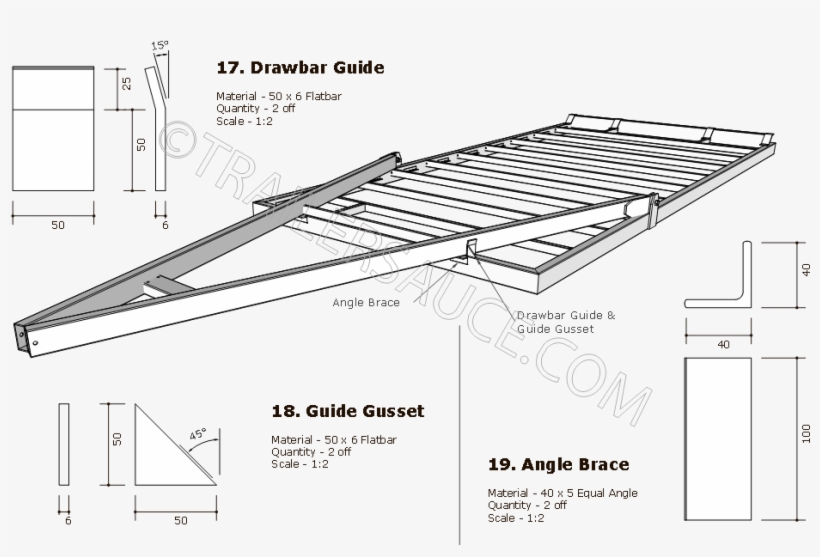 15°

25

50

50

6

17. Drawbar Guide

Material - 50 x 6 Flatbar
Quantity - 2 off
Scale - 1:2

©TRAILERSAUCE.COM

Angle Brace

Drawbar Guide &
Guide Gusset

40

40

100

50

45°

6

50

18. Guide Gusset

Material - 50 x 6 Flatbar
Quantity - 2 off
Scale - 1:2

19. Angle Brace

Material - 40 x 5 Equal Angle
Quantity - 2 off
Scale - 1:2