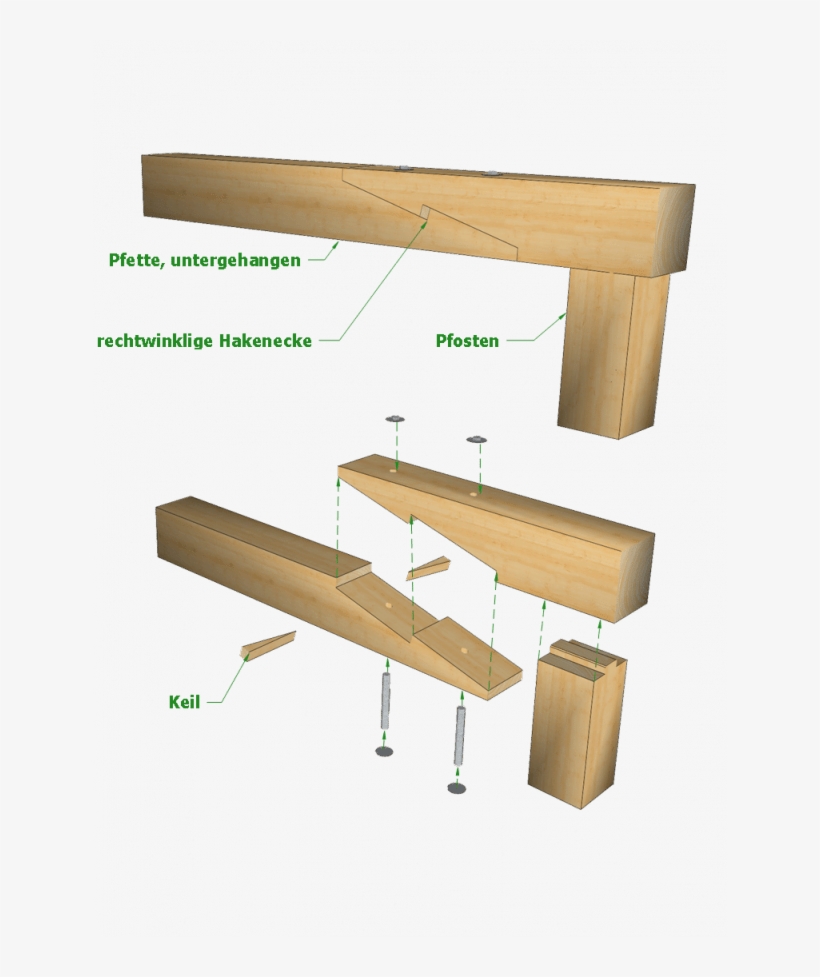 Pfette, untergehangen

rechtwinklige Hakenecke

Pfosten

Keil