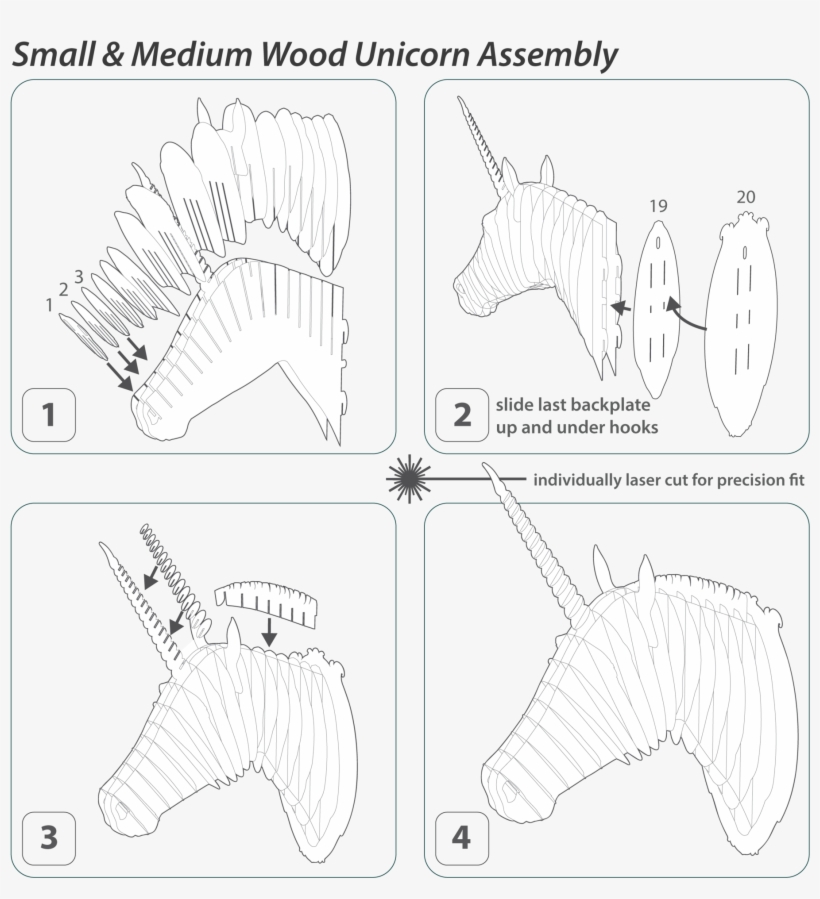 Small & Medium Wood Unicorn Assembly

1
2
3

1

19
20

2 slide last backplate up and under hooks

individually laser cut for precision fit

3

4