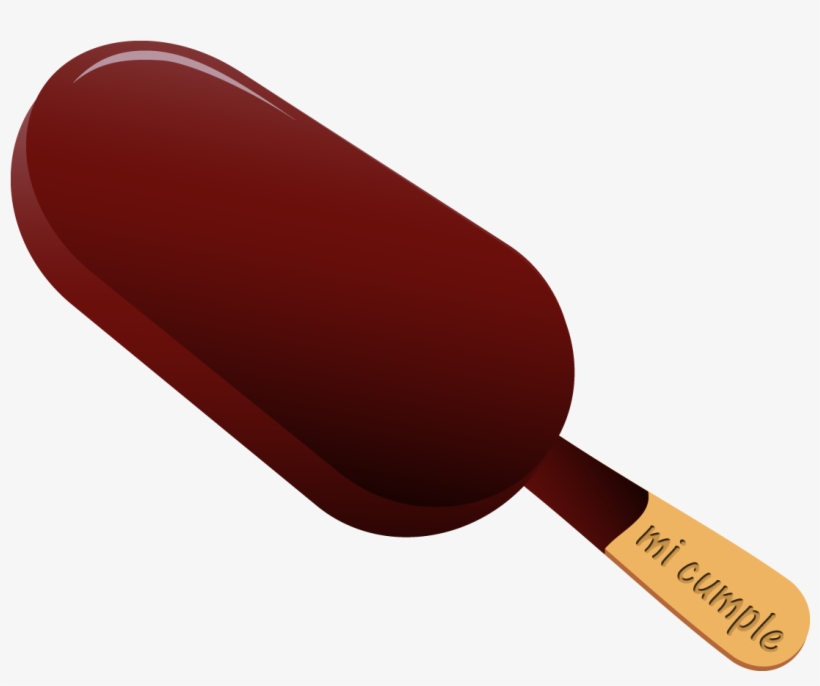 mi cumple