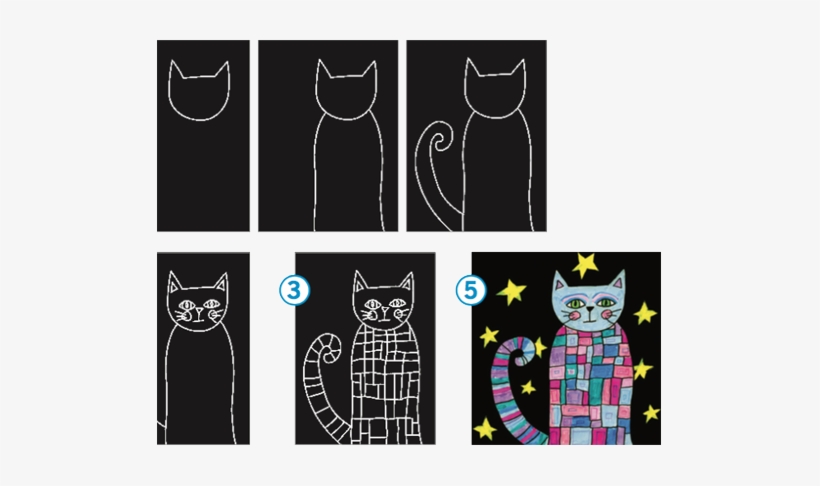 3

5