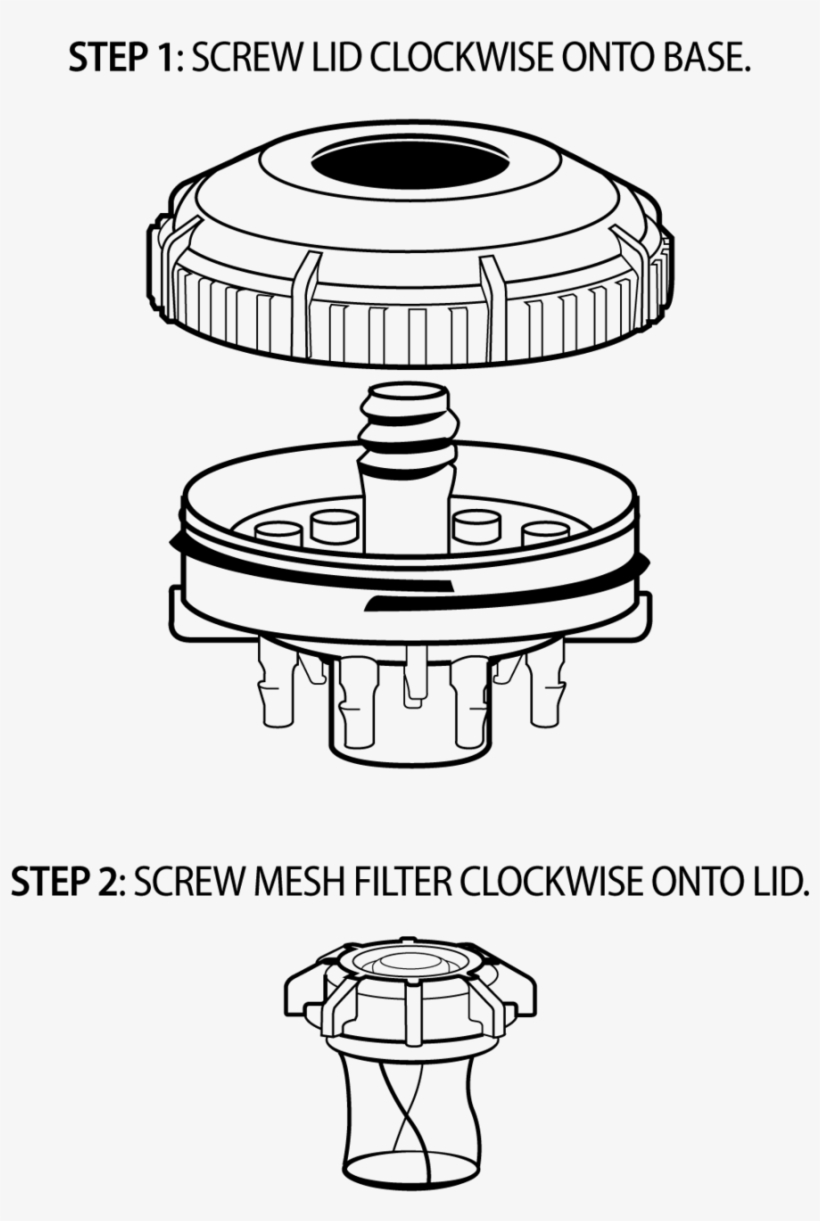 STEP 1: SCREW LID CLOCKWISE ONTO BASE.

STEP 2: SCREW MESH FILTER CLOCKWISE ONTO LID.