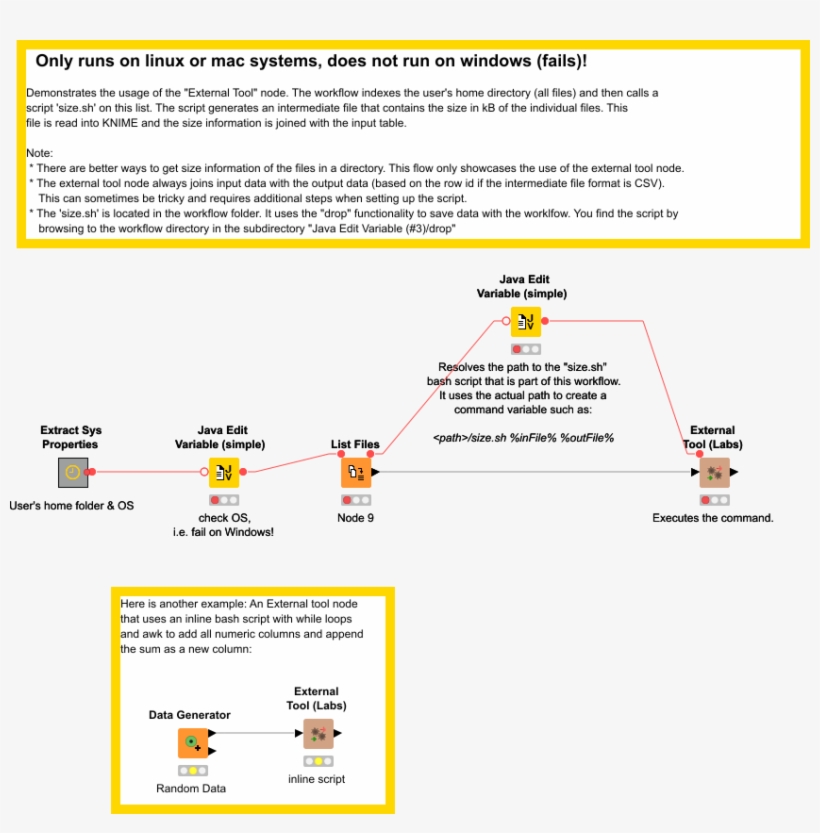 Only runs on linux or mac systems, does not run on windows (fails)!

Demonstrates the usage of the "External Tool" node. The workflow indexes the user's home directory (all files) and then calls a script 'size.sh' on this list. The script generates an intermediate file that contains the size in kB of the individual files. This file is read into KNIME and the size information is joined with the input table.

Note:
* There are better ways to get size information of the files in a directory. This flow only showcases the use of the external tool node.
* The external tool node always joins input data with the output data (based on the row id if the intermediate file format is CSV). This can sometimes be tricky and requires additional steps when setting up the script.
* The 'size.sh' is located in the workflow folder. It uses the "drop" functionality to save data with the worklfow. You find the script by browsing to the workflow directory in the subdirectory "Java Edit Variable (#3)/drop"

Java Edit Variable (simple)

Resolves the path to the "size.sh" bash script that is part of this workflow. It uses the actual path to create a command variable such as:

<path>/size.sh %inFile% %outFile%

Extract Sys Properties

User's home folder & OS

Java Edit Variable (simple)

check OS, i.e. fail on Windows!

List Files

Node 9

External Tool (Labs)

Executes the command.

Here is another example: An External tool node that uses an inline bash script with while loops and awk to add all numeric columns and append the sum as a new column:

Data Generator

Random Data

External Tool (Labs)

inline script