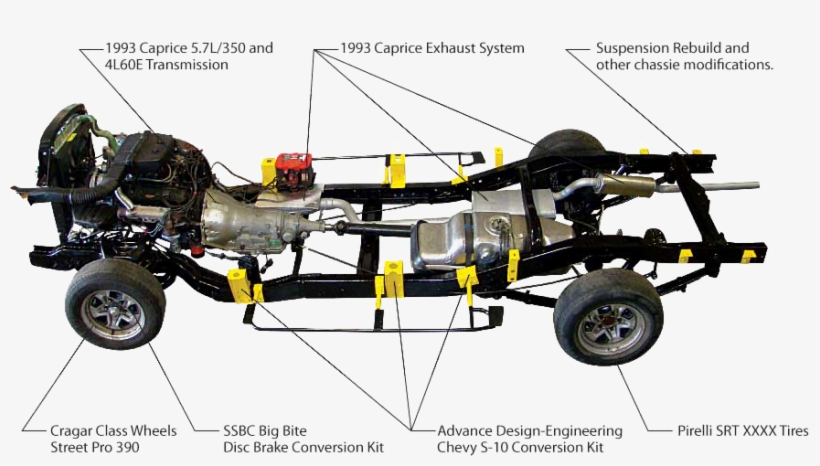 1993 Caprice 5.7L/350 and 4L60E Transmission

1993 Caprice Exhaust System

Suspension Rebuild and other chassie modifications.

Cragar Class Wheels Street Pro 390

SSBC Big Bite Disc Brake Conversion Kit

Advance Design-Engineering Chevy S-10 Conversion Kit

Pirelli SRT XXXX Tires