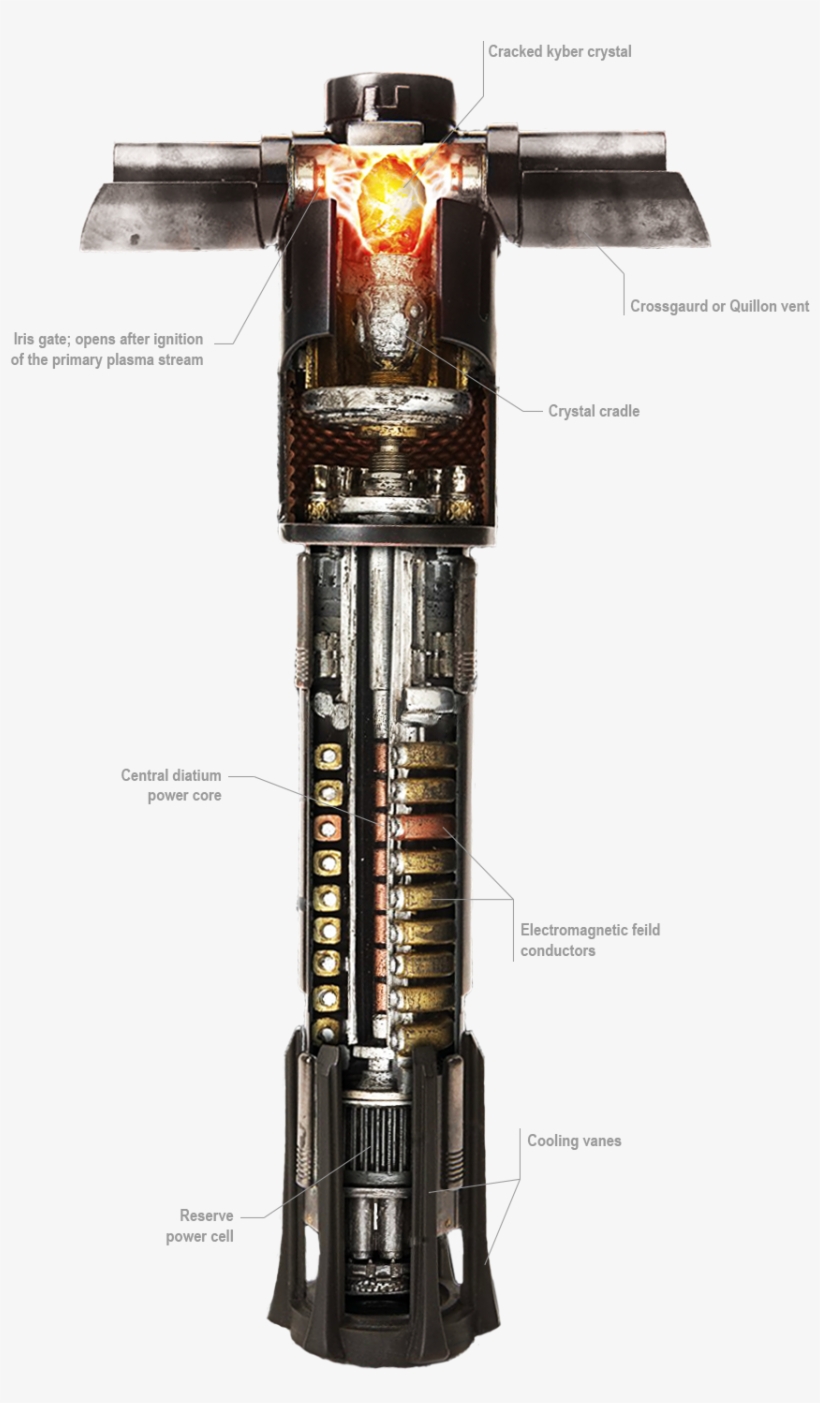 Cracked kyber crystal

Crossgaurd or Quillon vent

Iris gate; opens after ignition of the primary plasma stream

Crystal cradle

Central diatium power core

Electromagnetic feild conductors

Cooling vanes

Reserve power cell