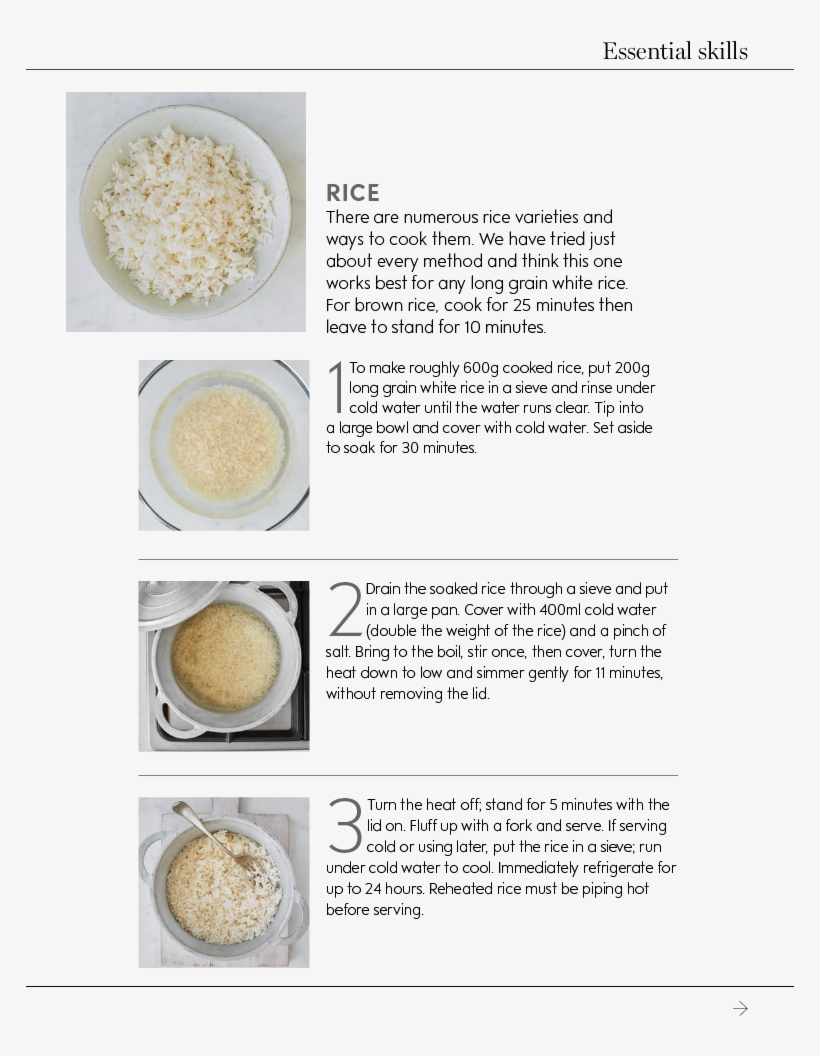 Essential skills

RICE

There are numerous rice varieties and ways to cook them. We have tried just about every method and think this one works best for any long grain white rice. For brown rice, cook for 25 minutes then leave to stand for 10 minutes.

1 To make roughly 600g cooked rice, put 200g long grain white rice in a sieve and rinse under cold water until the water runs clear. Tip into a large bowl and cover with cold water. Set aside to soak for 30 minutes.

2 Drain the soaked rice through a sieve and put in a large pan. Cover with 400ml cold water (double the weight of the rice) and a pinch of salt. Bring to the boil, stir once, then cover, turn the heat down to low and simmer gently for 11 minutes, without removing the lid.

3 Turn the heat off; stand for 5 minutes with the lid on. Fluff up with a fork and serve. If serving cold or using later, put the rice in a sieve; run under cold water to cool. Immediately refrigerate for up to 24 hours. Reheated rice must be piping hot before serving.

→