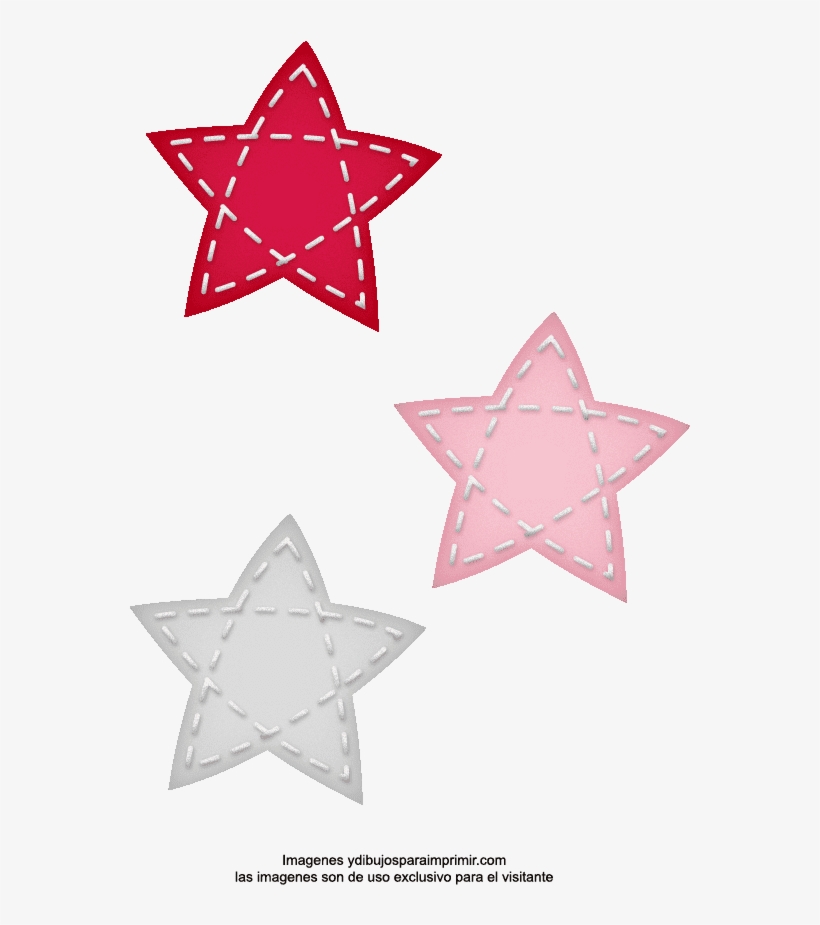 Imagenes ydibujosparaimprimir.com
las imagenes son de uso exclusivo para el visitante