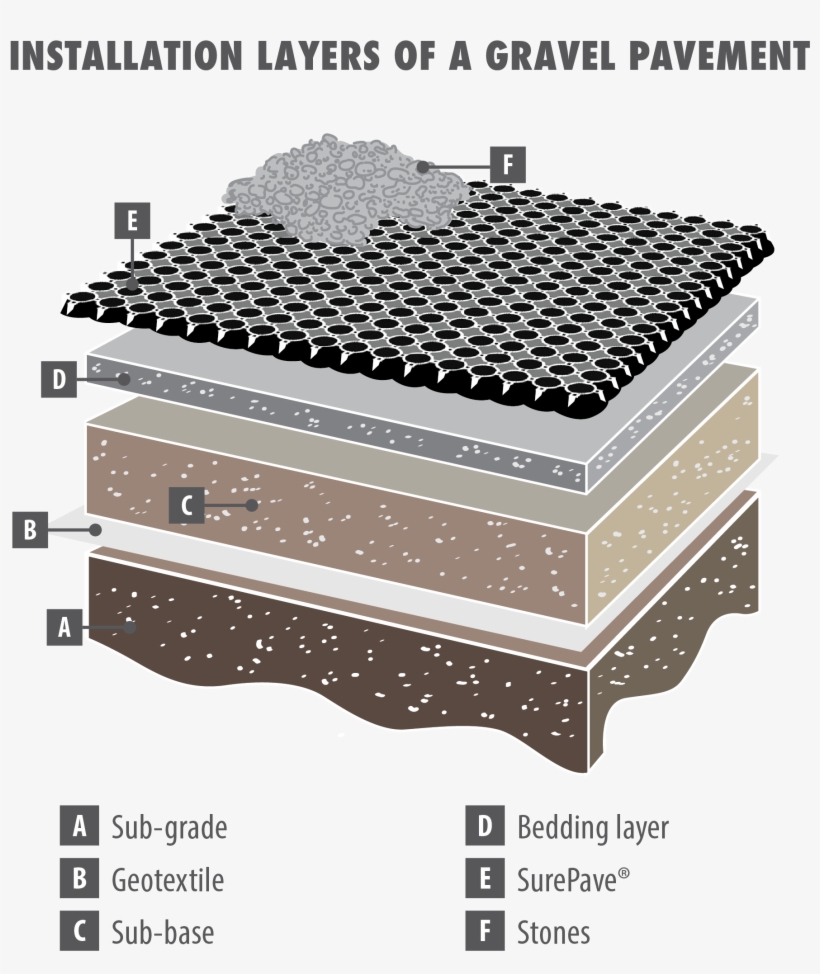 INSTALLATION LAYERS OF A GRAVEL PAVEMENT

F

E

D

C

B

A

A Sub-grade

B Geotextile

C Sub-base

D Bedding layer

E SurePave®

F Stones