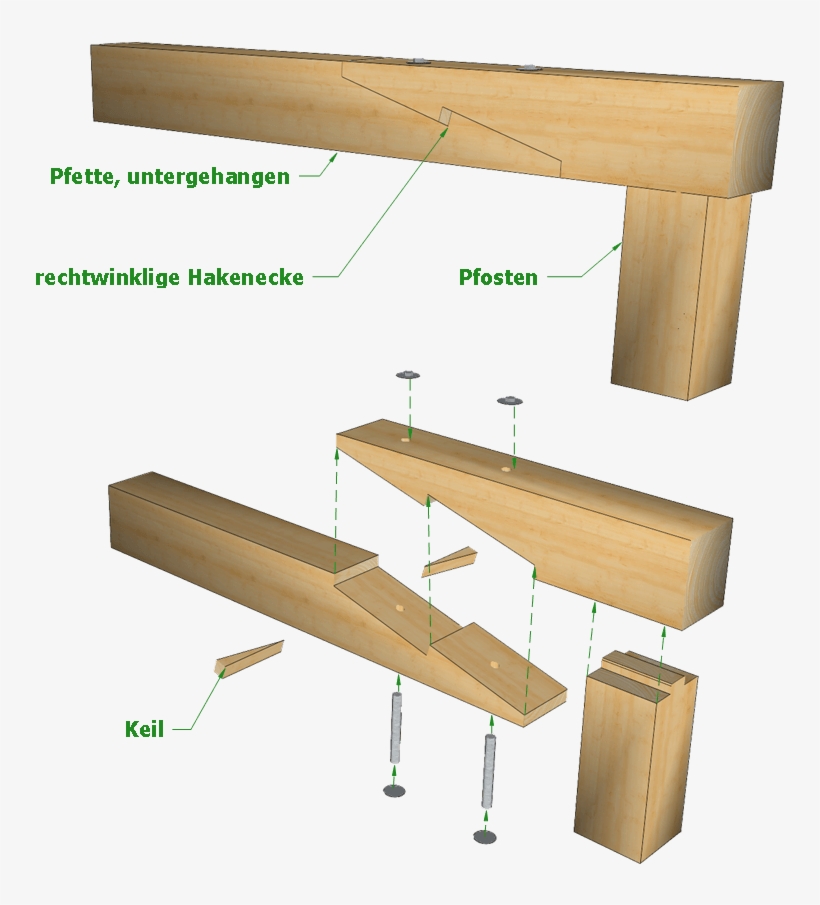 Pfette, untergehangen

rechtwinklige Hakenecke

Pfosten

Keil