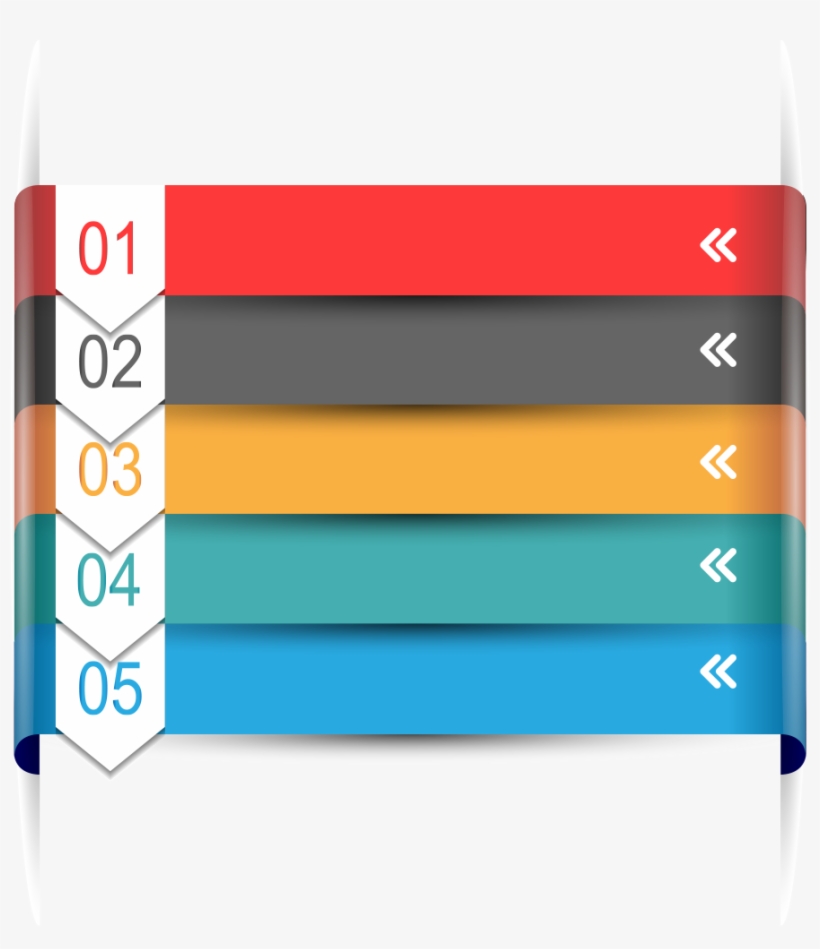 01 «
02 «
03 «
04 «
05 «