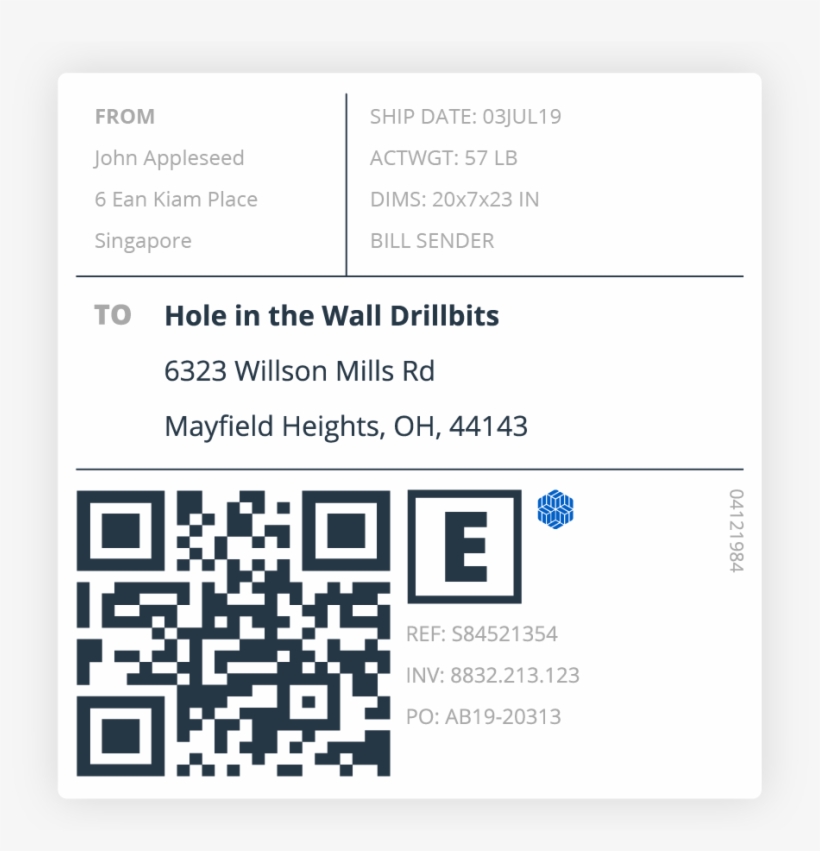 FROM
John Appleseed
6 Ean Kiam Place
Singapore

SHIP DATE: 03JUL19
ACTWGT: 57 LB
DIMS: 20x7x23 IN
BILL SENDER

TO
Hole in the Wall Drillbits
6323 Willson Mills Rd
Mayfield Heights, OH, 44143

E

REF: S84521354
INV: 8832.213.123
PO: AB19-20313

04121984