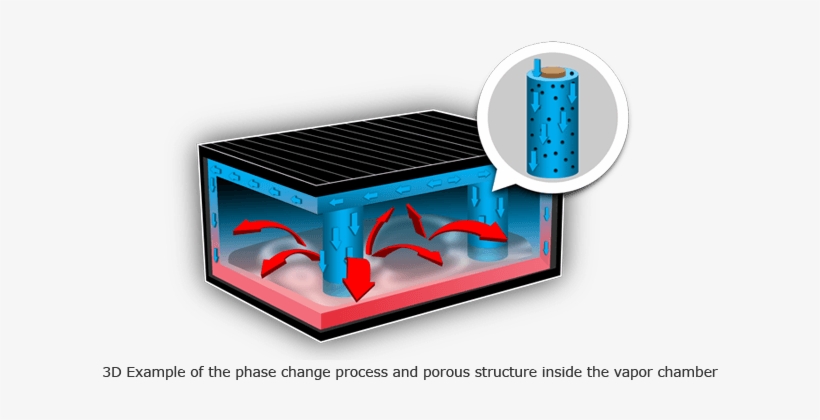 3D Example of the phase change process and porous structure inside the vapor chamber