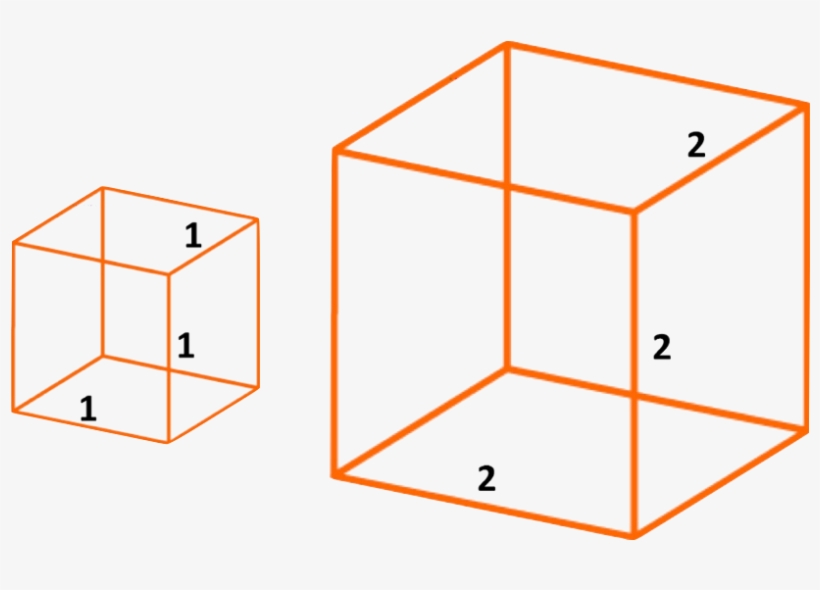 1
1
1
2
2
2