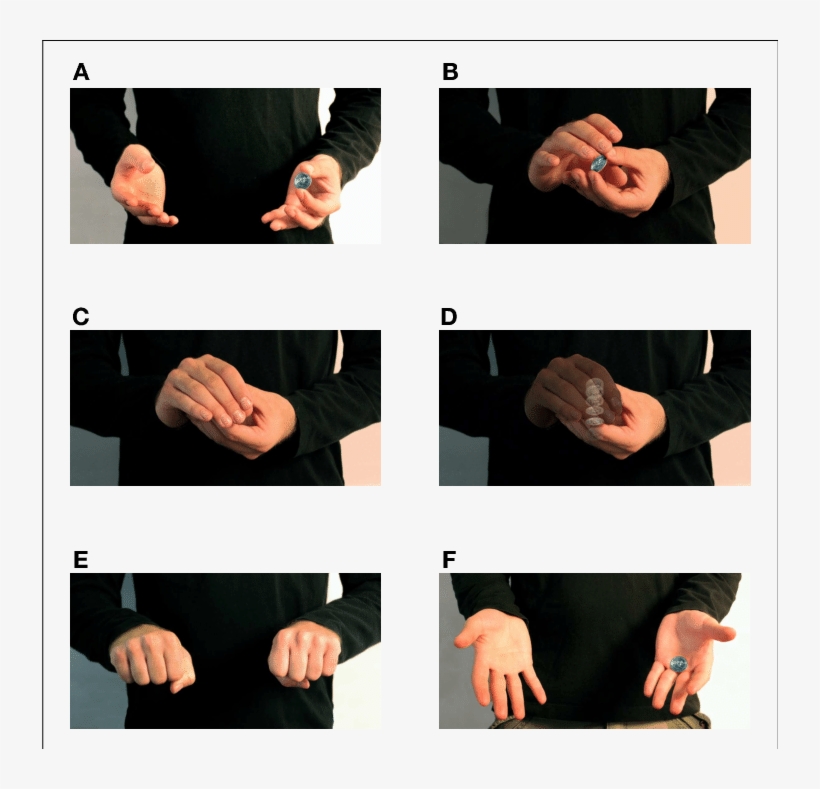 A

B

C

D

E

F