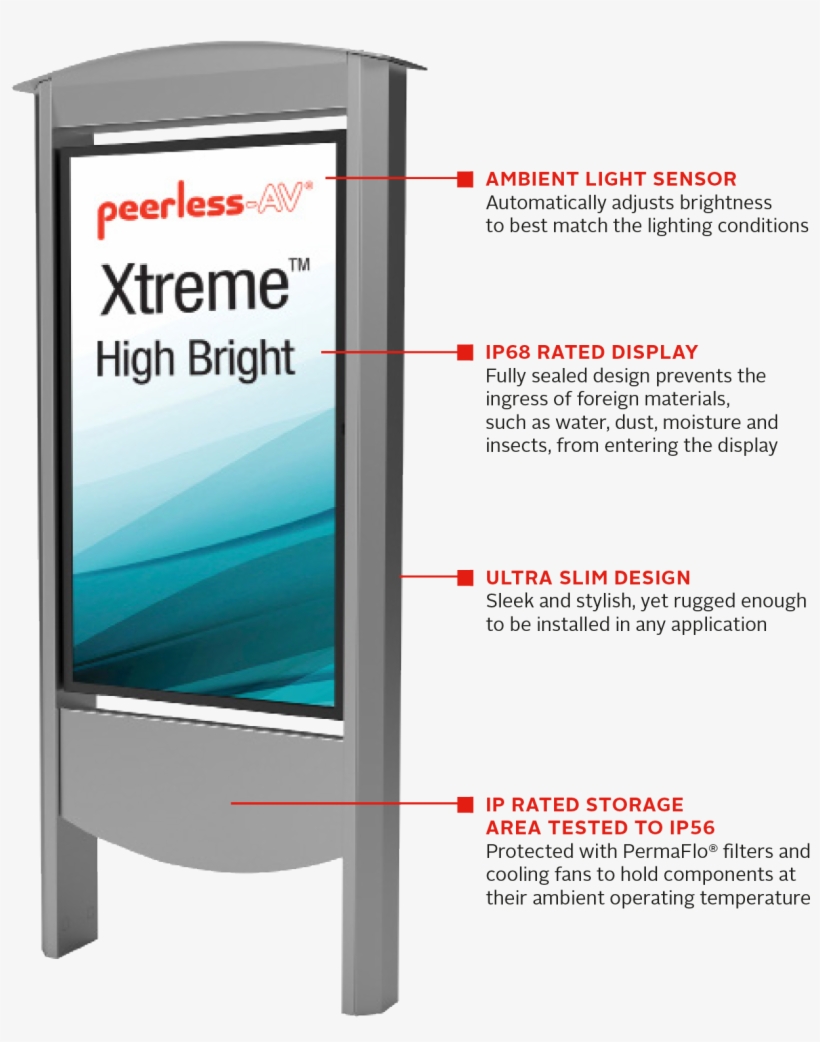 peerless-AV®

Xtreme™
High Bright

AMBIENT LIGHT SENSOR
Automatically adjusts brightness to best match the lighting conditions

IP68 RATED DISPLAY
Fully sealed design prevents the ingress of foreign materials, such as water, dust, moisture and insects, from entering the display

ULTRA SLIM DESIGN
Sleek and stylish, yet rugged enough to be installed in any application

IP RATED STORAGE AREA TESTED TO IP56
Protected with PermaFlo® filters and cooling fans to hold components at their ambient operating temperature