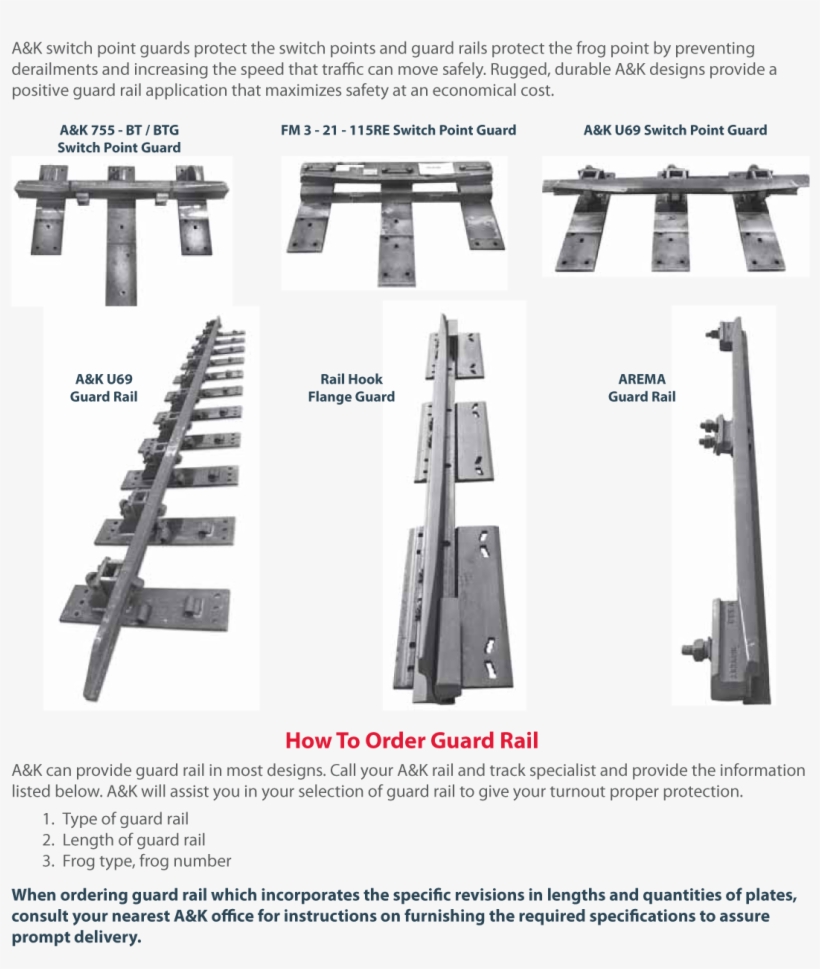 A&K switch point guards protect the switch points and guard rails protect the frog point by preventing derailments and increasing the speed that traffic can move safely. Rugged, durable A&K designs provide a positive guard rail application that maximizes safety at an economical cost.

A&K 755 - BT / BTG
Switch Point Guard

FM 3 - 21 - 115RE Switch Point Guard

A&K U69 Switch Point Guard

A&K U69
Guard Rail

Rail Hook
Flange Guard

AREMA
Guard Rail

How To Order Guard Rail

A&K can provide guard rail in most designs. Call your A&K rail and track specialist and provide the information listed below. A&K will assist you in your selection of guard rail to give your turnout proper protection.

1. Type of guard rail
2. Length of guard rail
3. Frog type, frog number

When ordering guard rail which incorporates the specific revisions in lengths and quantities of plates, consult your nearest A&K office for instructions on furnishing the required specifications to assure prompt delivery.