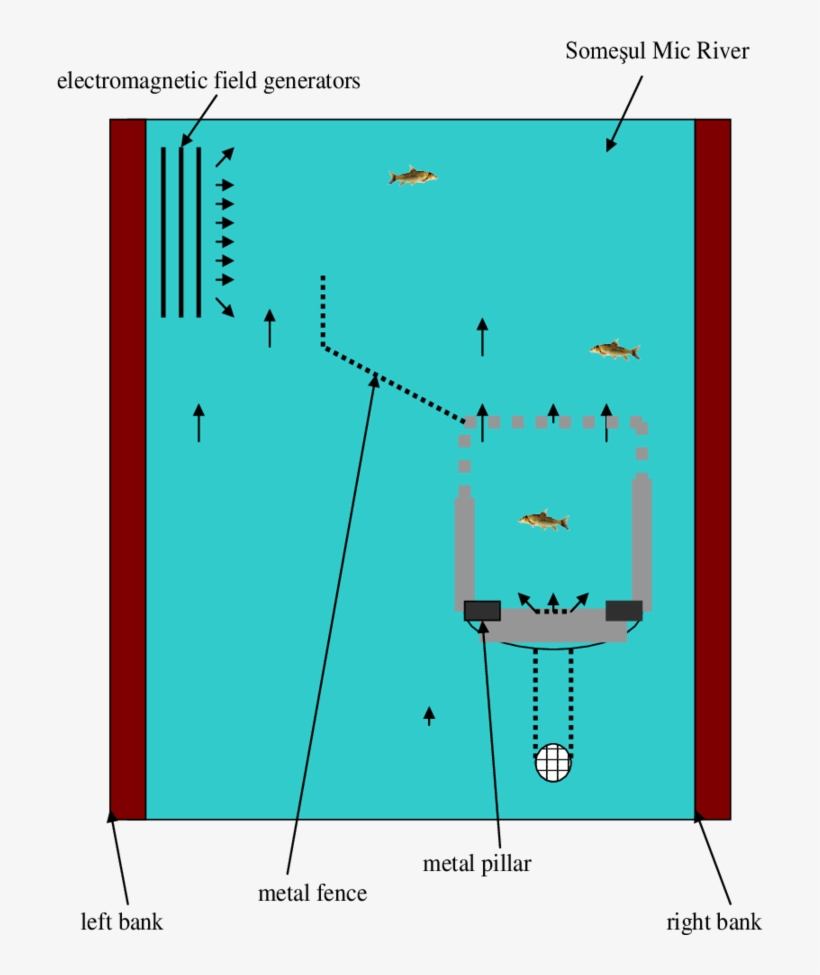 electromagnetic field generators

Someşul Mic River

metal pillar

metal fence

left bank

right bank