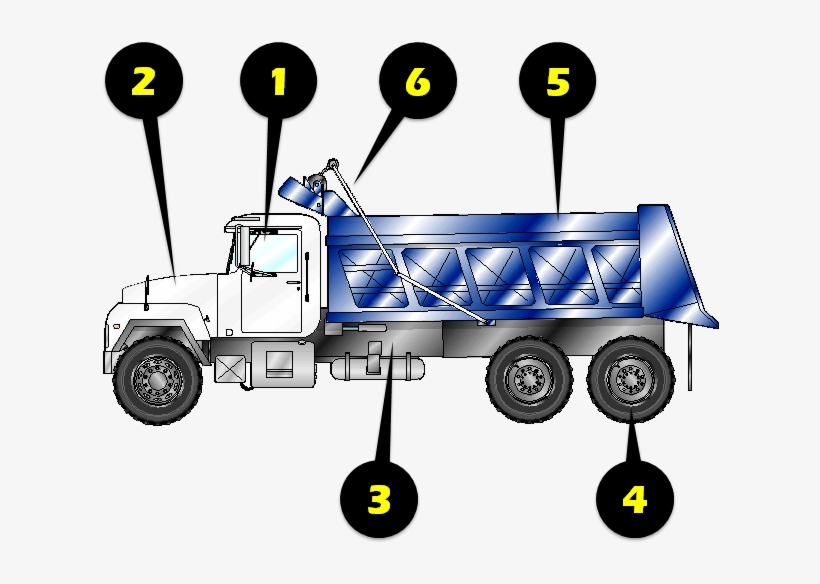 2
1
6
5
3
4