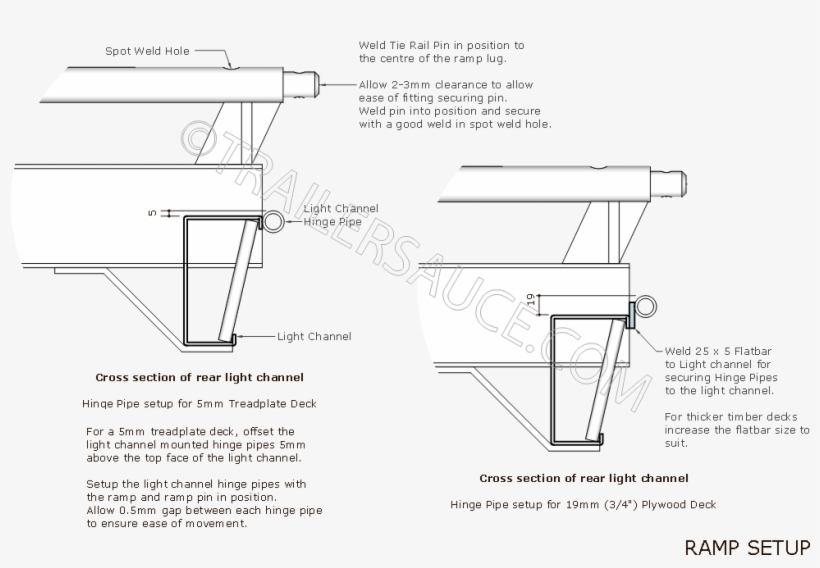 Spot Weld Hole

Weld Tie Rail Pin in position to the centre of the ramp lug.

Allow 2-3mm clearance to allow ease of fitting securing pin. Weld pin into position and secure with a good weld in spot weld hole.

©TRAILERSAUCE.COM

5

Light Channel Hinge Pipe

Light Channel

Cross section of rear light channel

Hinge Pipe setup for 5mm Treadplate Deck

For a 5mm treadplate deck, offset the light channel mounted hinge pipes 5mm above the top face of the light channel.

Setup the light channel hinge pipes with the ramp and ramp pin in position. Allow 0.5mm gap between each hinge pipe to ensure ease of movement.

19

Weld 25 x 5 Flatbar to Light channel for securing Hinge Pipes to the light channel.

For thicker timber decks increase the flatbar size to suit.

Cross section of rear light channel

Hinge Pipe setup for 19mm (3/4") Plywood Deck

RAMP SETUP