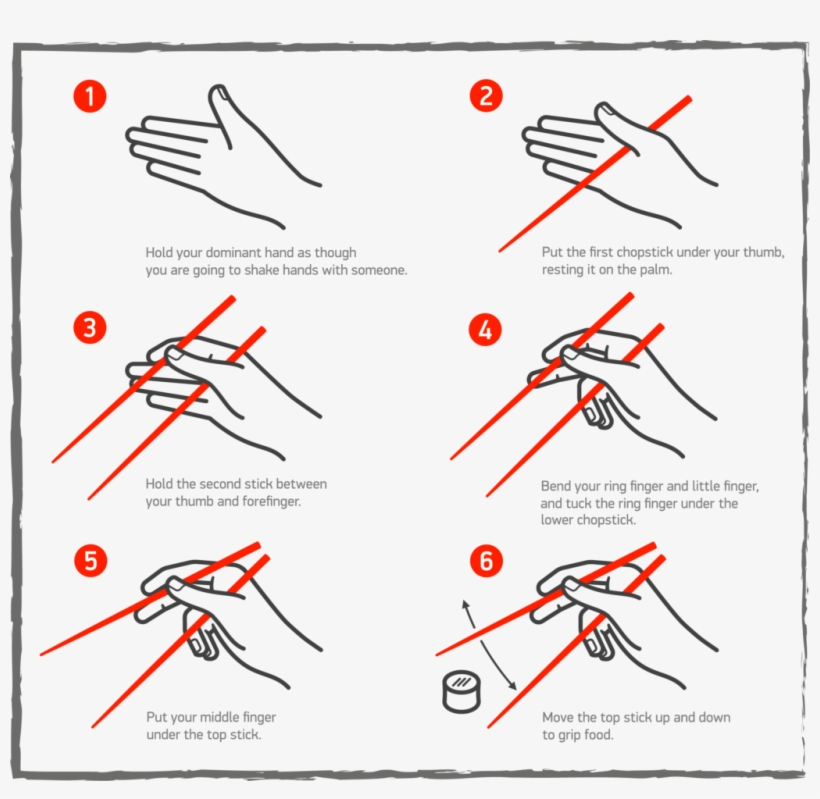 1

Hold your dominant hand as though you are going to shake hands with someone.

2

Put the first chopstick under your thumb, resting it on the palm.

3

Hold the second stick between your thumb and forefinger.

4

Bend your ring finger and little finger, and tuck the ring finger under the lower chopstick.

5

Put your middle finger under the top stick.

6

Move the top stick up and down to grip food.