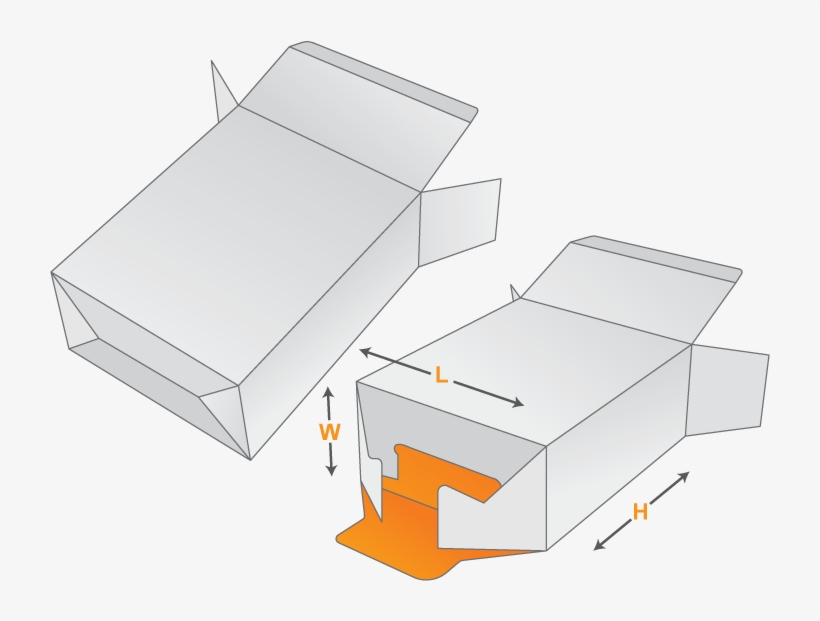 L
W
H