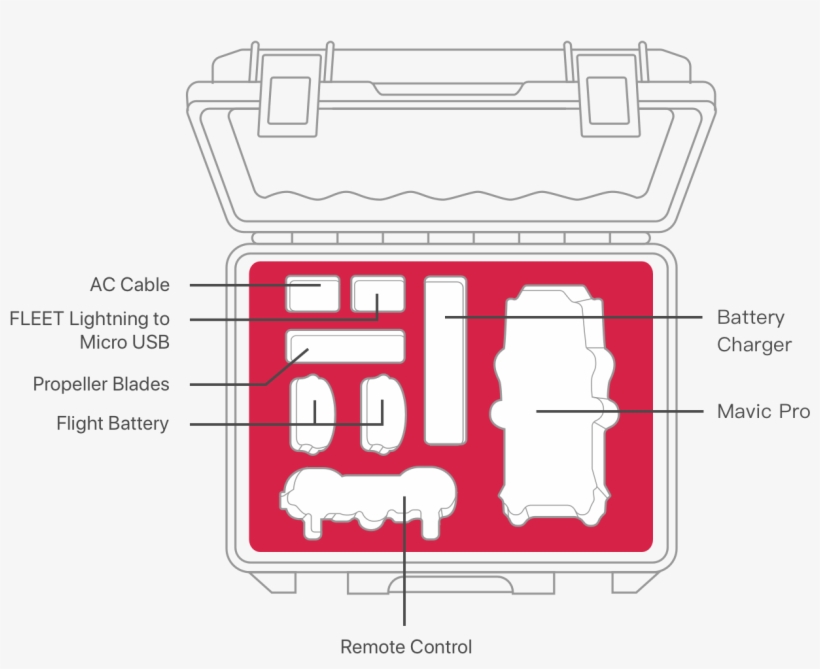 AC Cable

FLEET Lightning to Micro USB

Propeller Blades

Flight Battery

Battery Charger

Mavic Pro

Remote Control