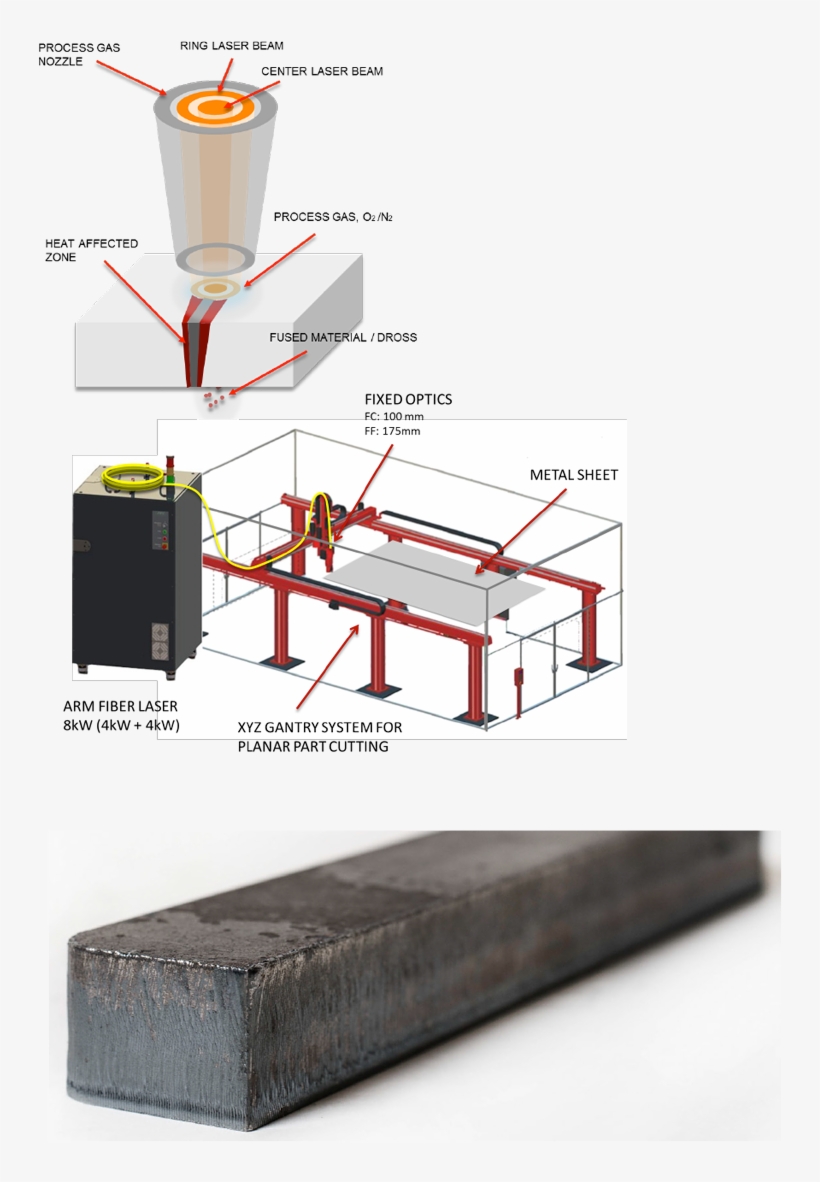 PROCESS GAS NOZZLE

RING LASER BEAM

CENTER LASER BEAM

PROCESS GAS, $O_2$ /$N_2$

HEAT AFFECTED ZONE

FUSED MATERIAL / DROSS

FIXED OPTICS
FC: 100 mm
FF: 175mm

METAL SHEET

ARM FIBER LASER
8kW (4kW + 4kW)

XYZ GANTRY SYSTEM FOR PLANAR PART CUTTING